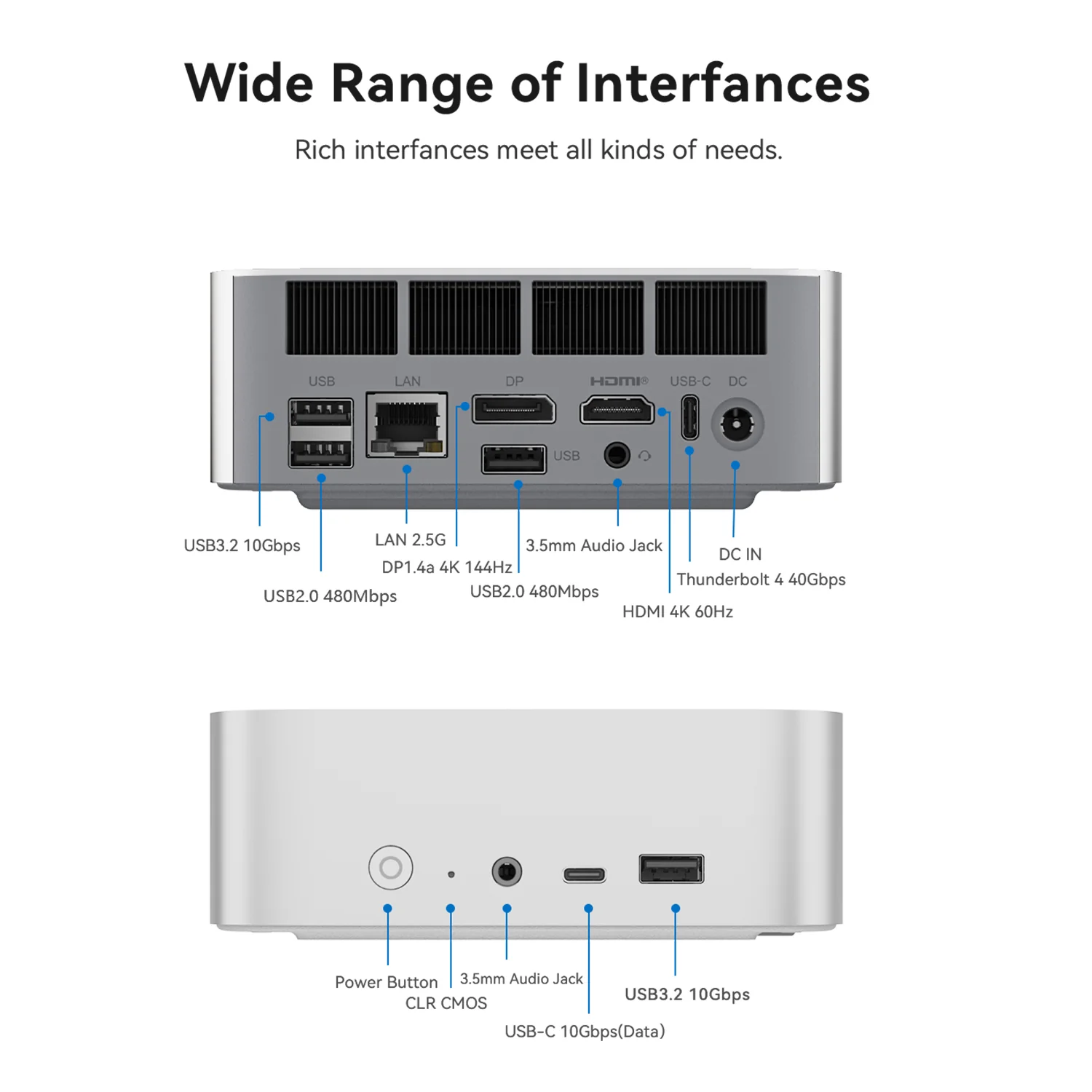 Wide Range of Interfances

Rich interfances meet all kinds of needs.

USB LAN DP HDMI® USB-C DC

USB

USB3.2 10Gbps

USB2.0 480Mbps

LAN 2.5G

DP1.4a 4K 144Hz

USB2.0 480Mbps

3.5mm Audio Jack

HDMI 4K 60Hz

Thunderbolt 4 40Gbps

DC IN

Power Button

CLR CMOS

3.5mm Audio Jack

USB-C 10Gbps(Data)

USB3.2 10Gbps