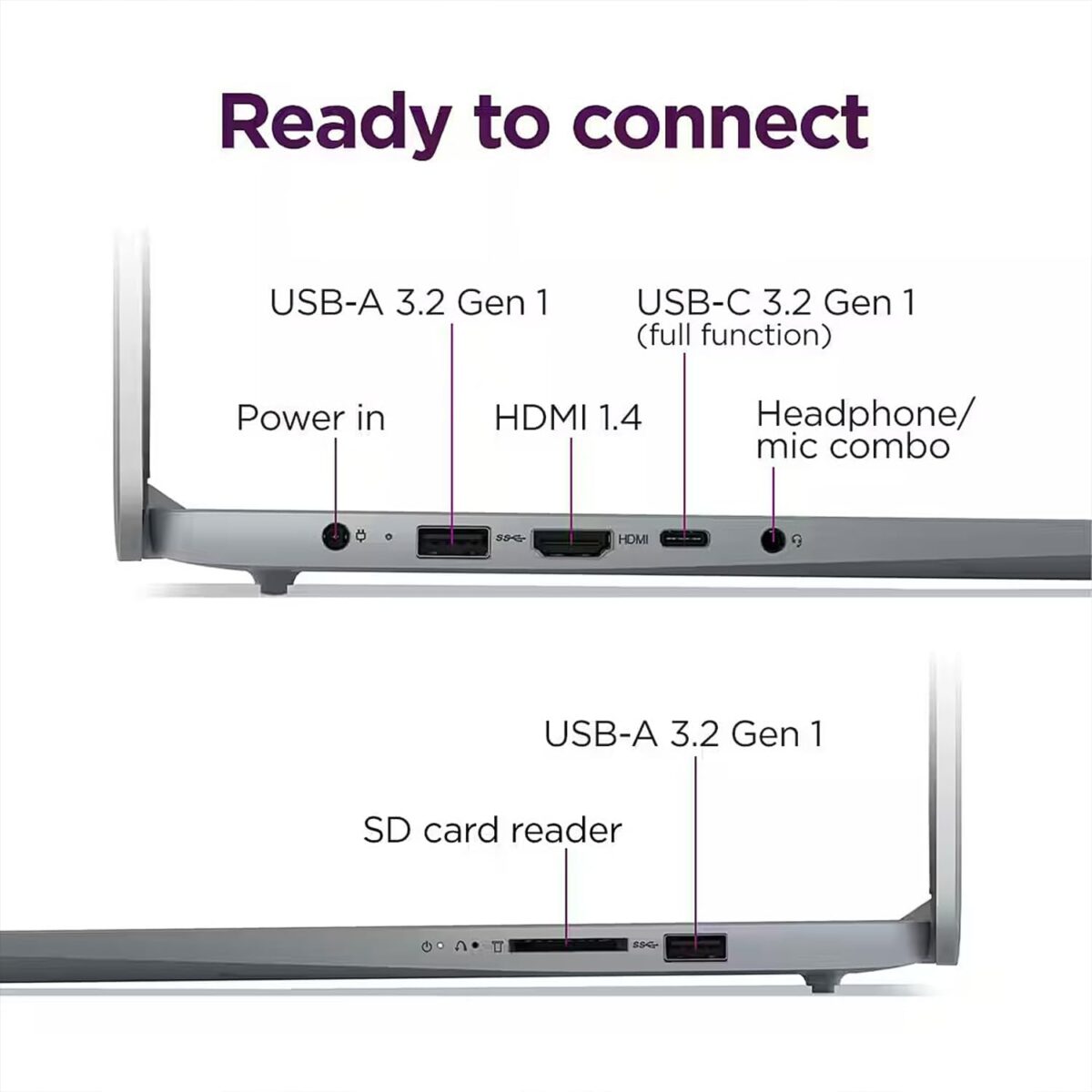 Ready to connect

USB-A 3.2 Gen 1

USB-C 3.2 Gen 1
(full function)

Power in

HDMI 1.4

Headphone/
mic combo

HDMI

USB-A 3.2 Gen 1

SD card reader