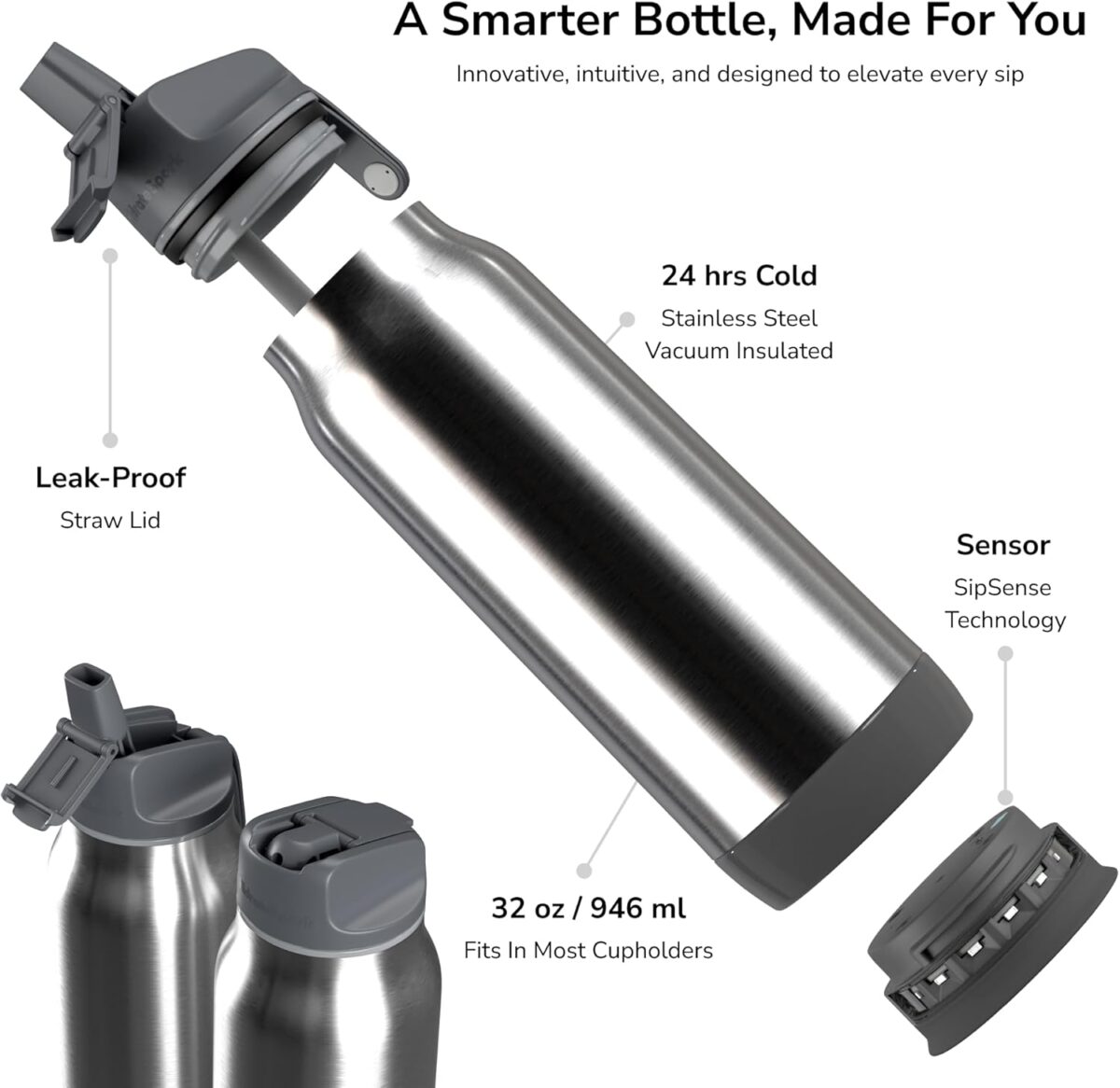 A Smarter Bottle, Made For You

Innovative, intuitive, and designed to elevate every sip

24 hrs Cold
Stainless Steel
Vacuum Insulated

Leak-Proof
Straw Lid

Sensor
SipSense
Technology

32 oz / 946 ml
Fits In Most Cupholders