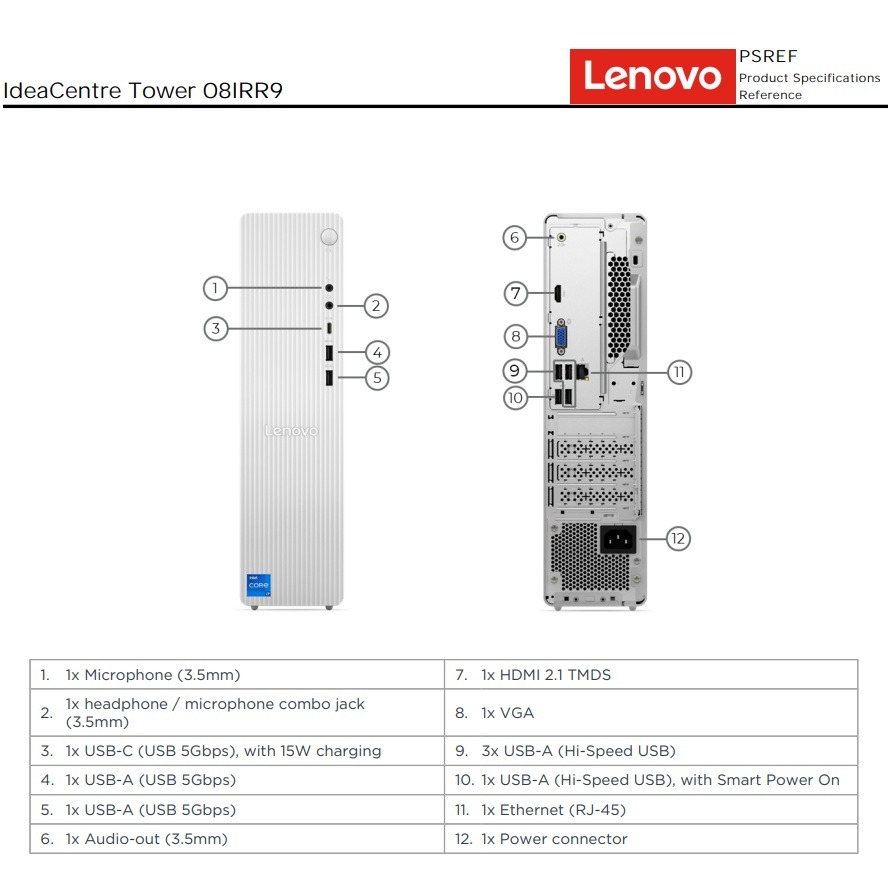 IdeaCentre Tower 08IRR9

Lenovo

PSREF
Product Specifications Reference

1
2
3
4
5
Lenovo
intel
CORE

6
7
8
9
10
11
12

| 1. 1x Microphone (3.5mm) | 7. 1x HDMI 2.1 TMDS |
|---|---|
| 2. 1x headphone / microphone combo jack (3.5mm) | 8. 1x VGA |
| 3. 1x USB-C (USB 5Gbps), with 15W charging | 9. 3x USB-A (Hi-Speed USB) |
| 4. 1x USB-A (USB 5Gbps) | 10. 1x USB-A (Hi-Speed USB), with Smart Power On |
| 5. 1x USB-A (USB 5Gbps) | 11. 1x Ethernet (RJ-45) |
| 6. 1x Audio-out (3.5mm) | 12. 1x Power connector |