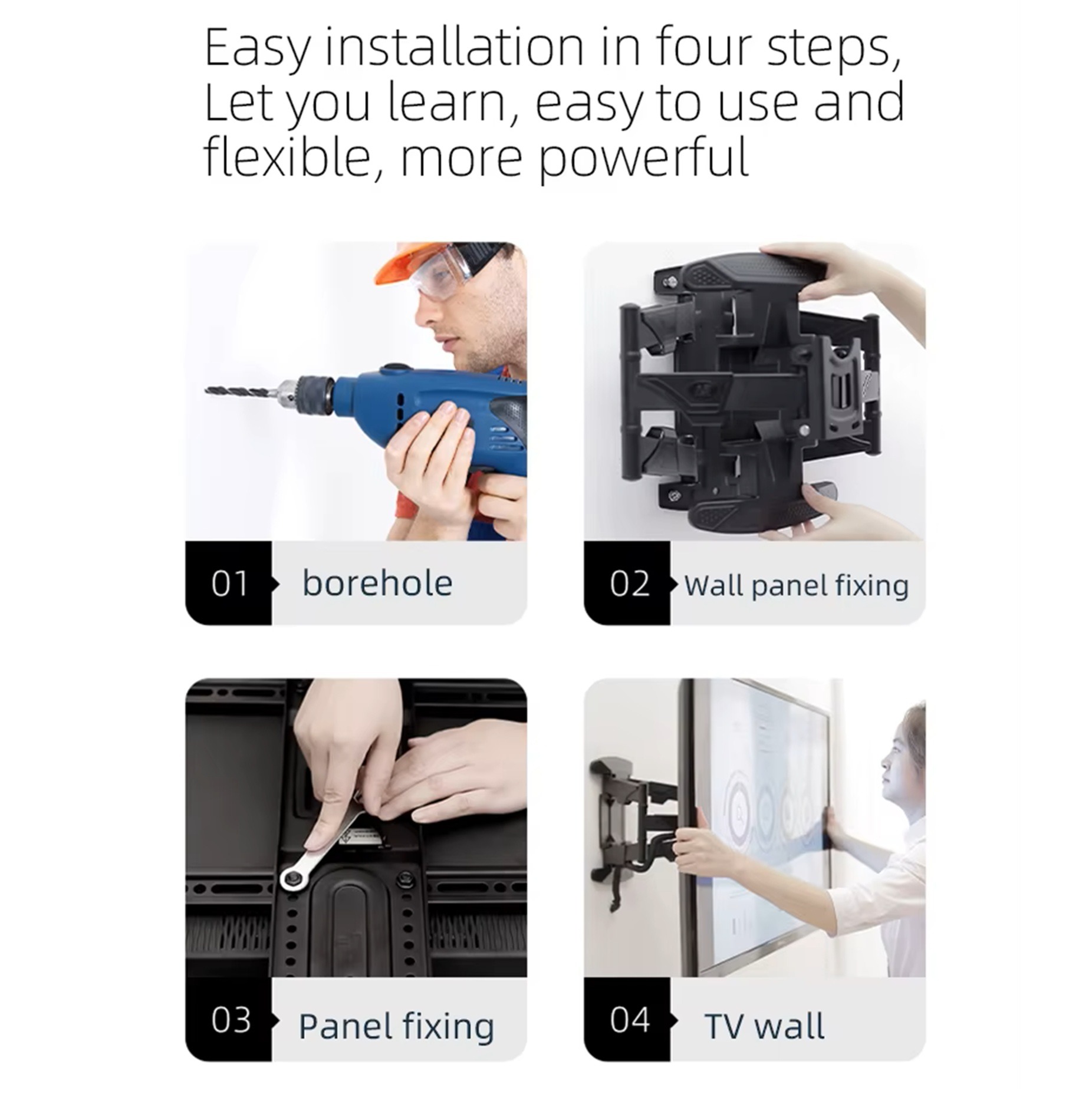 Easy installation in four steps, Let you learn, easy to use and flexible, more powerful

01 borehole

02 Wall panel fixing

03 Panel fixing

04 TV wall