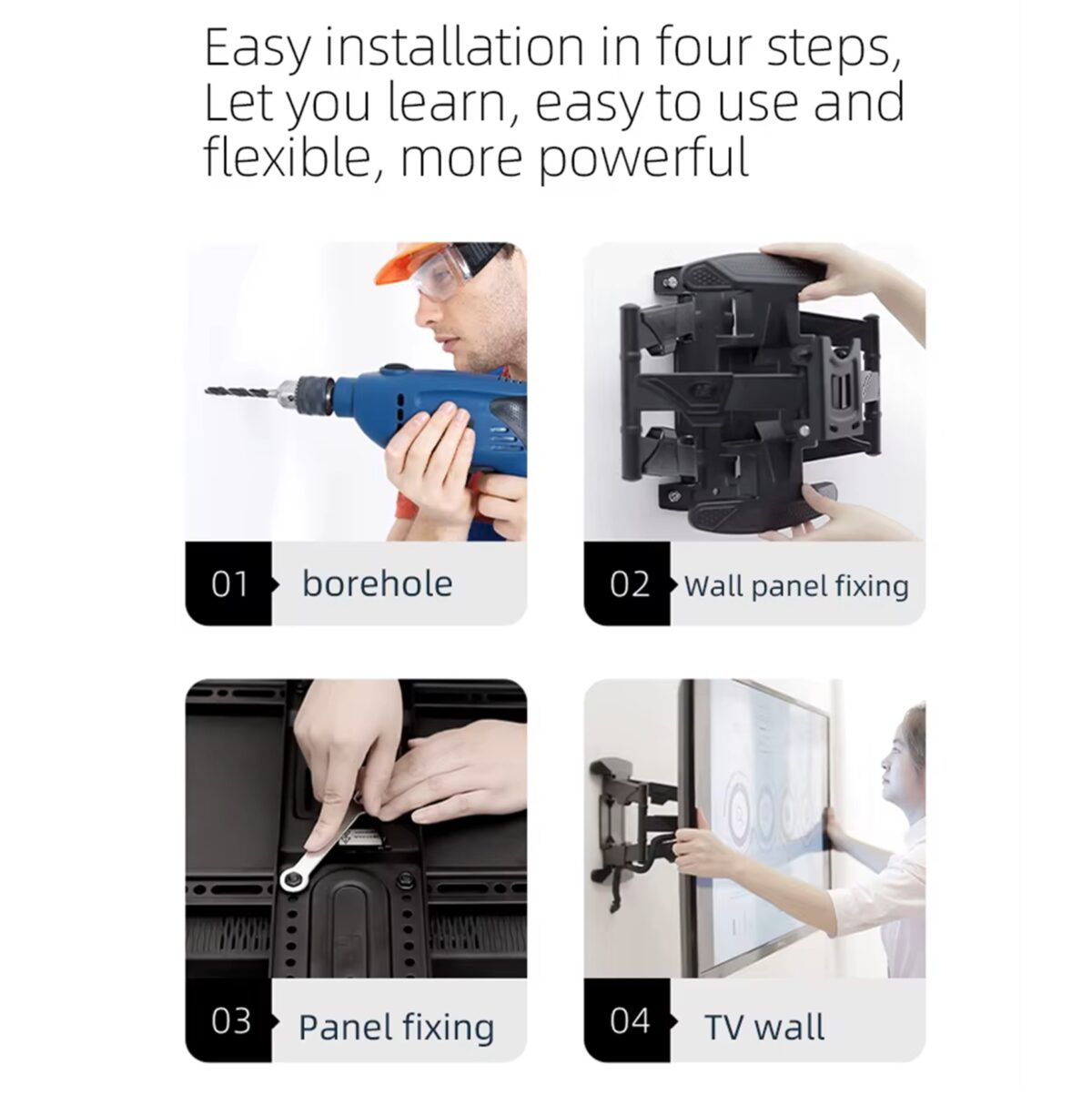 Easy installation in four steps, Let you learn, easy to use and flexible, more powerful

01 borehole

02 Wall panel fixing

03 Panel fixing

04 TV wall