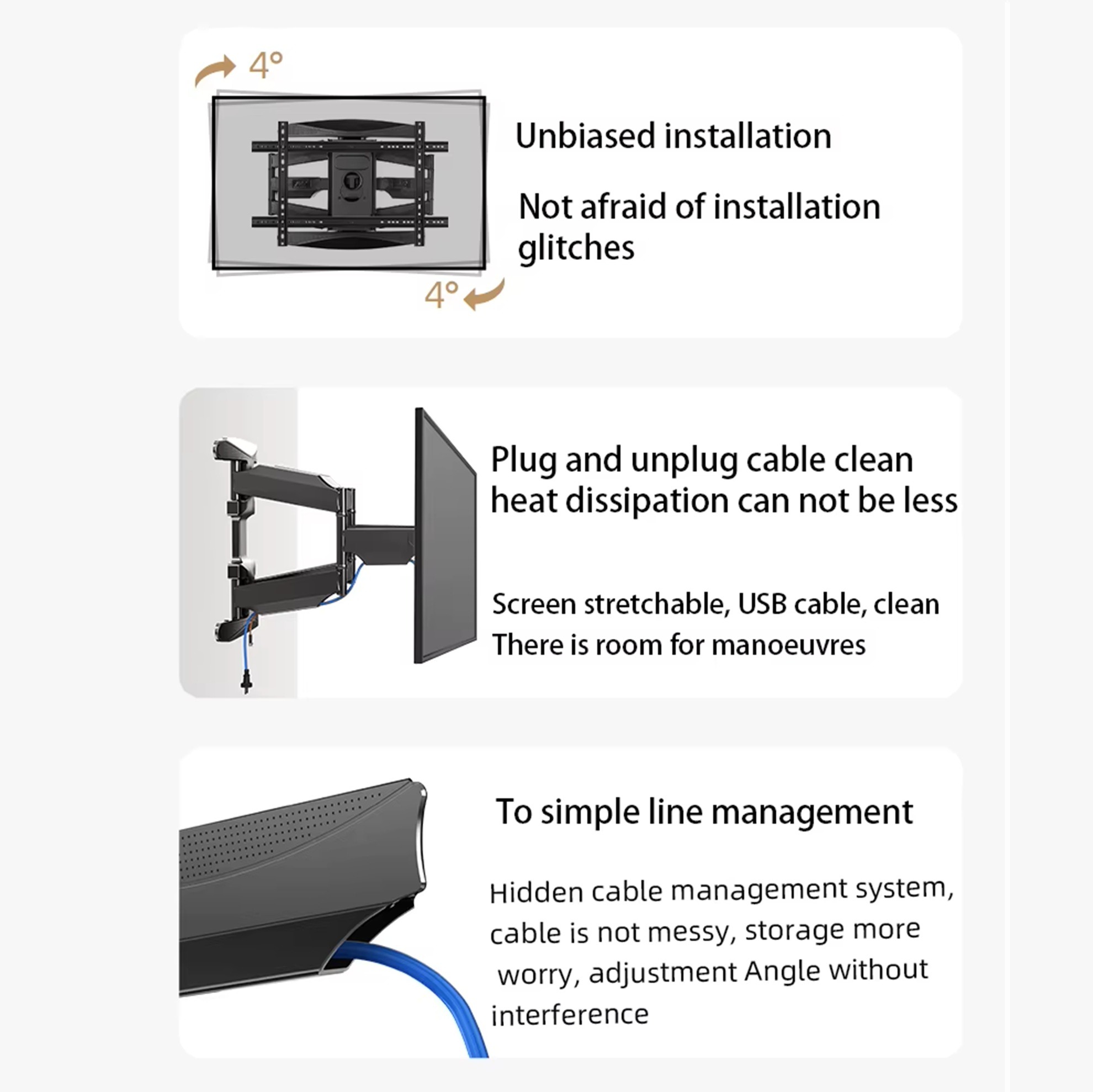 4°

Unbiased installation

Not afraid of installation glitches

4°

Plug and unplug cable clean heat dissipation can not be less

Screen stretchable, USB cable, clean
There is room for manoeuvres

To simple line management

Hidden cable management system, cable is not messy, storage more worry, adjustment Angle without interference