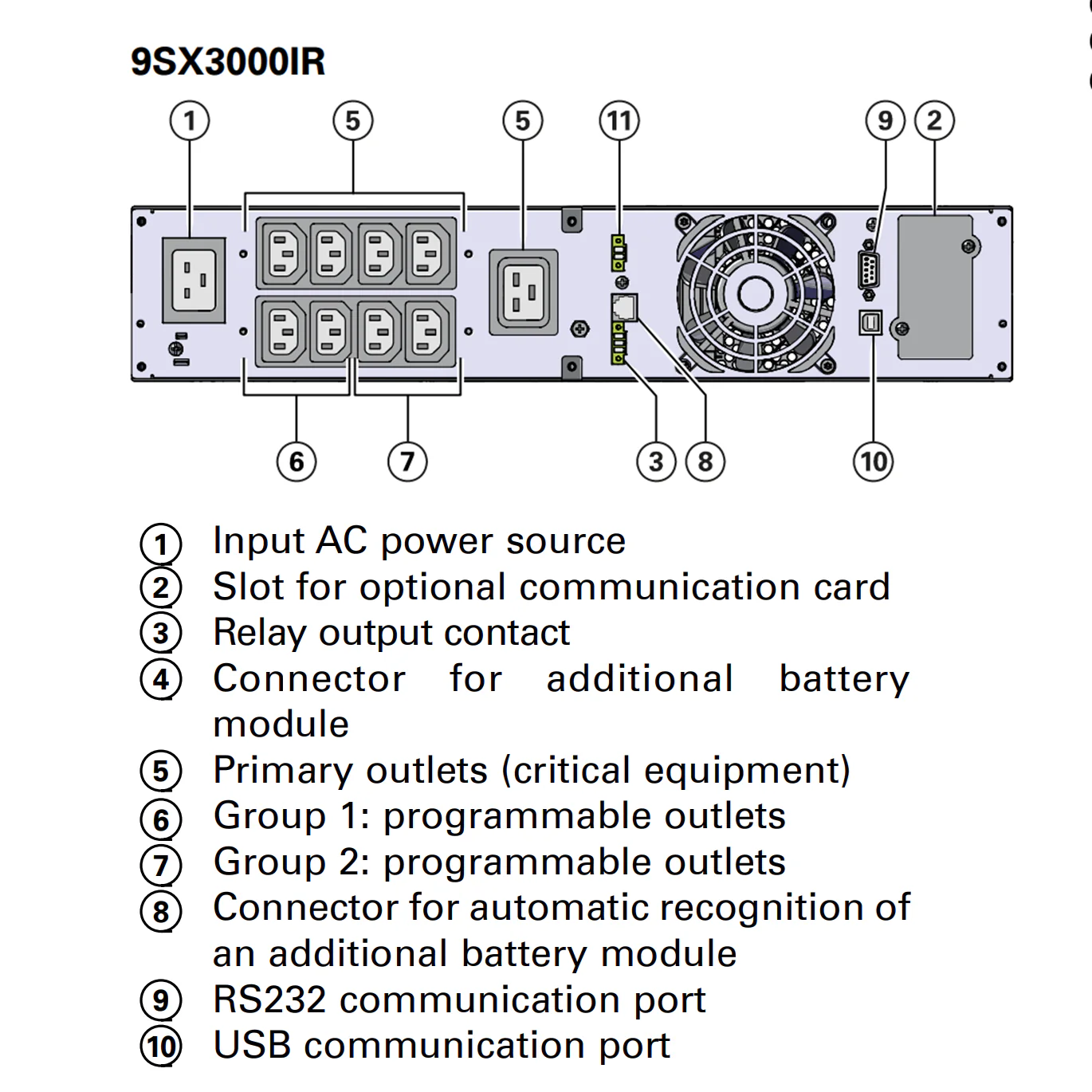 9SX3000IR

1 5 5 11 9 2

6 7 3 8 10

1 Input AC power source
2 Slot for optional communication card
3 Relay output contact
4 Connector for additional battery module
5 Primary outlets (critical equipment)
6 Group 1: programmable outlets
7 Group 2: programmable outlets
8 Connector for automatic recognition of an additional battery module
9 RS232 communication port
10 USB communication port