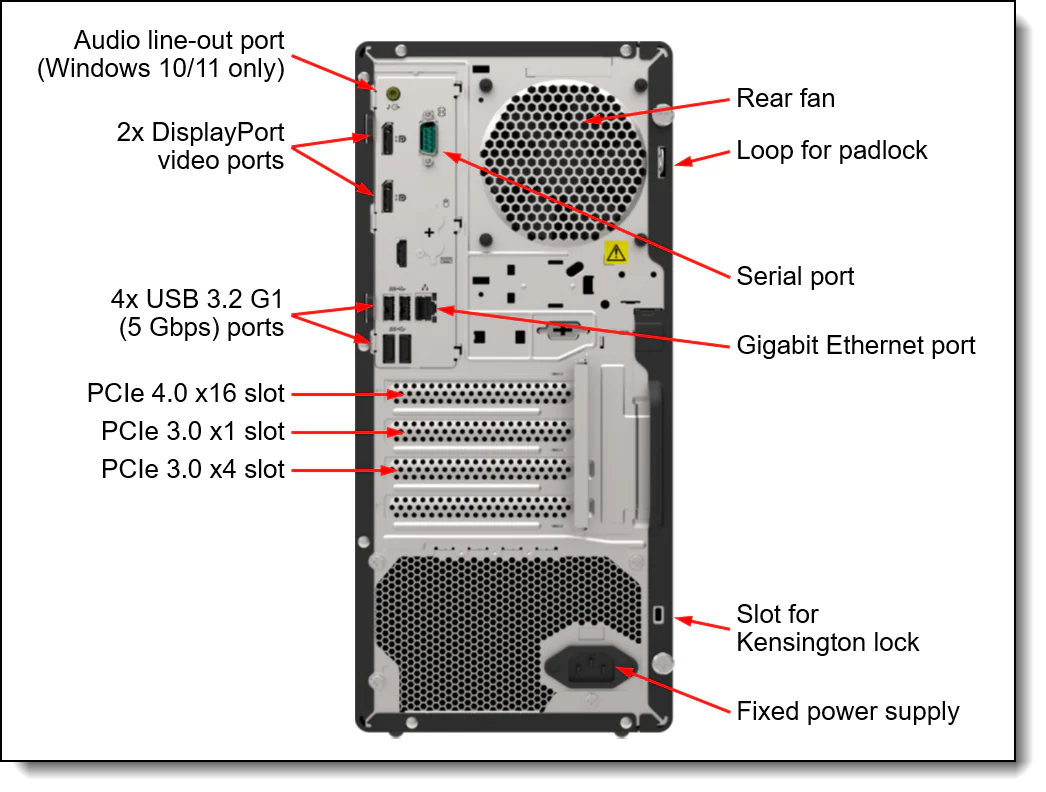 Audio line-out port
(Windows 10/11 only)

2x DisplayPort
video ports

4x USB 3.2 G1
(5 Gbps) ports

PCIe 4.0 x16 slot

PCIe 3.0 x1 slot

PCIe 3.0 x4 slot

Rear fan

Loop for padlock

Serial port

Gigabit Ethernet port

Slot for
Kensington lock

Fixed power supply