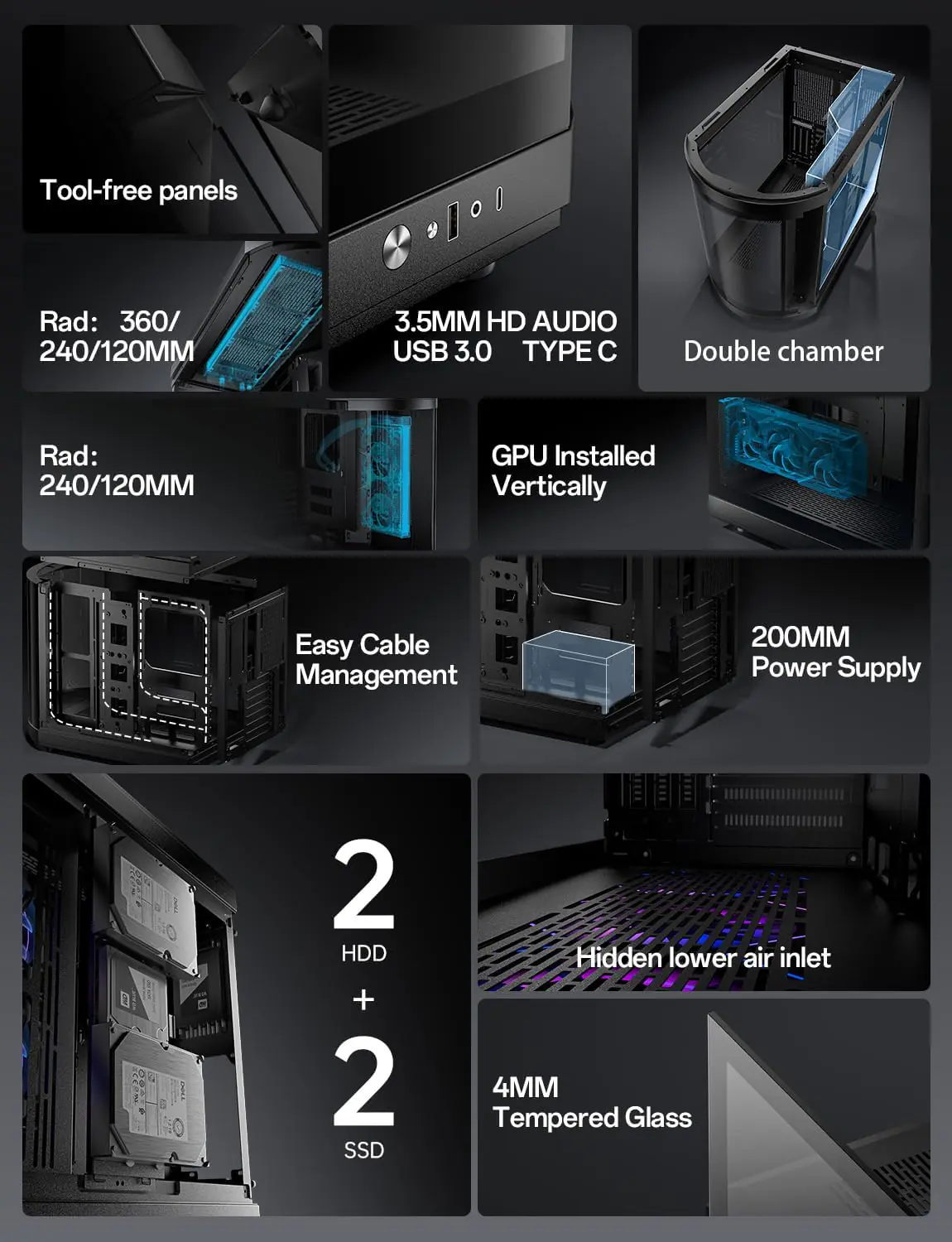 Tool-free panels

Rad: 360/ 240/120MM

3.5MM HD AUDIO
USB 3.0 TYPE C

Double chamber

Rad: 240/120MM

GPU Installed Vertically

Easy Cable Management

200MM Power Supply

2
HDD
+
2
SSD

Hidden lower air inlet

4MM Tempered Glass