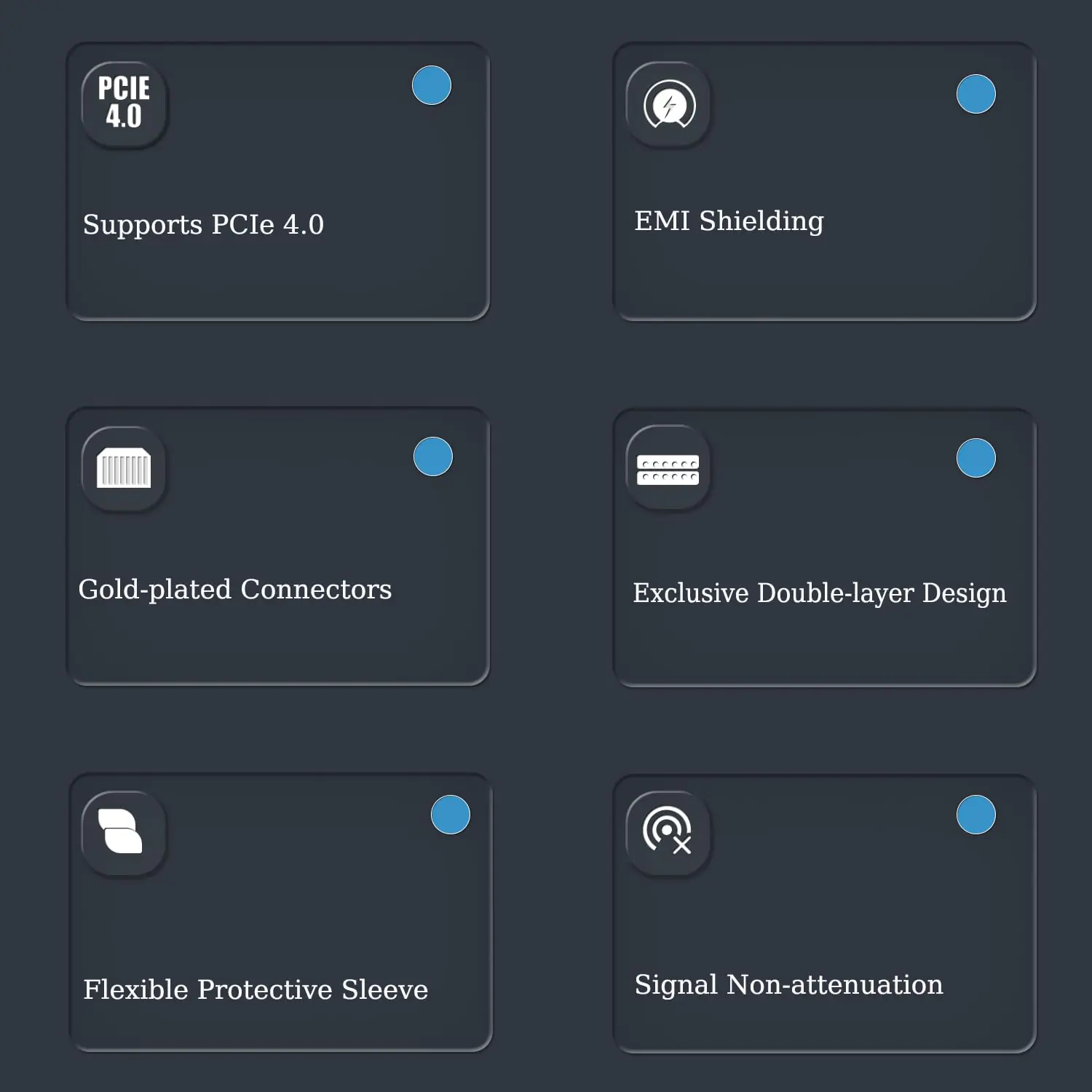 PCIE
4.0

Supports PCIe 4.0

EMI Shielding

Gold-plated Connectors

Exclusive Double-layer Design

Flexible Protective Sleeve

Signal Non-attenuation