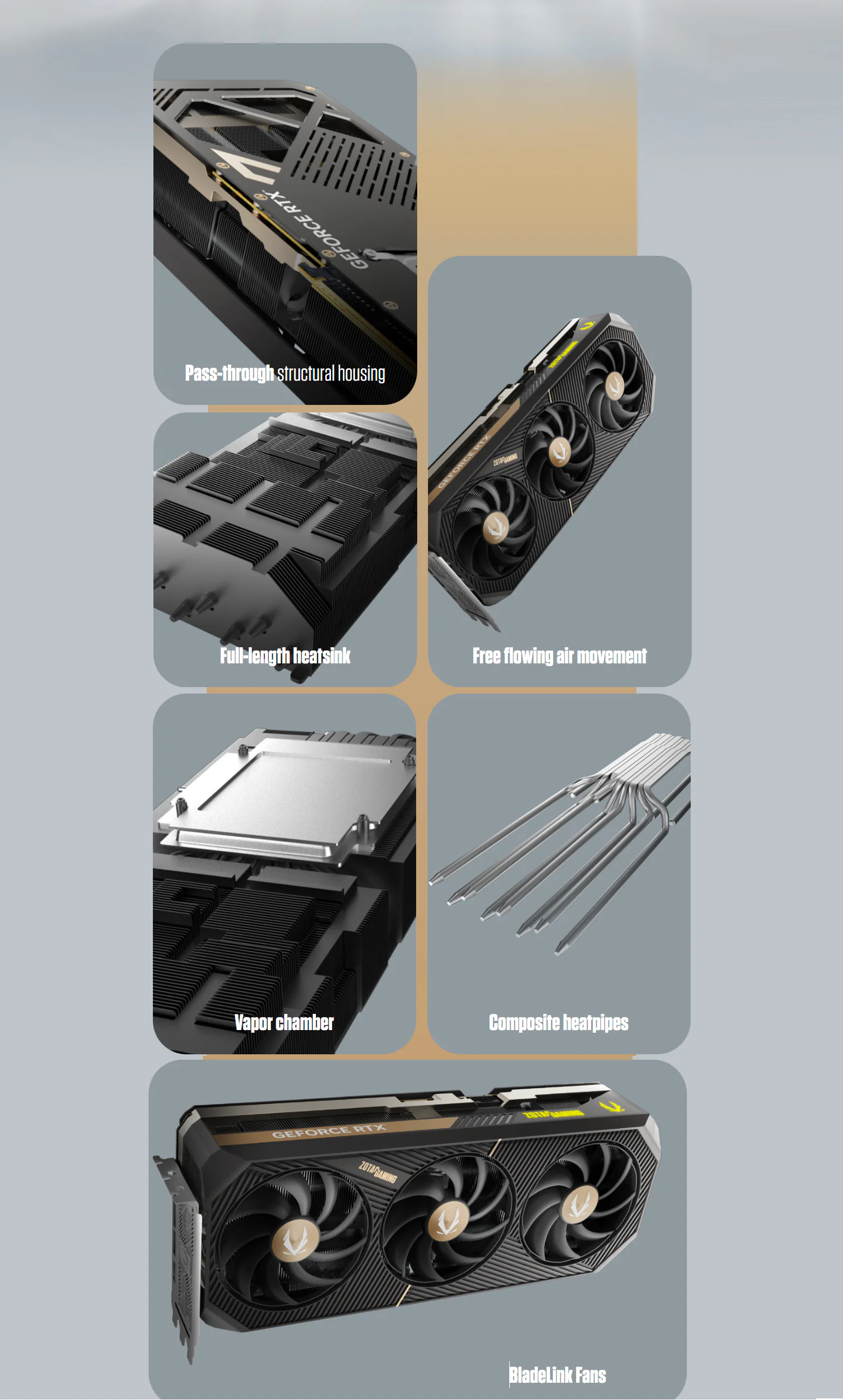 GEFORCE RTX

Pass-through structural housing

GEFORCE RTX

ZOTAC GAMING

Full-length heatsink

Free flowing air movement

Vapor chamber

Composite heatpipes

GEFORCE RTX

ZOTAC GAMING

ZOTAC GAMING

BladeLink Fans