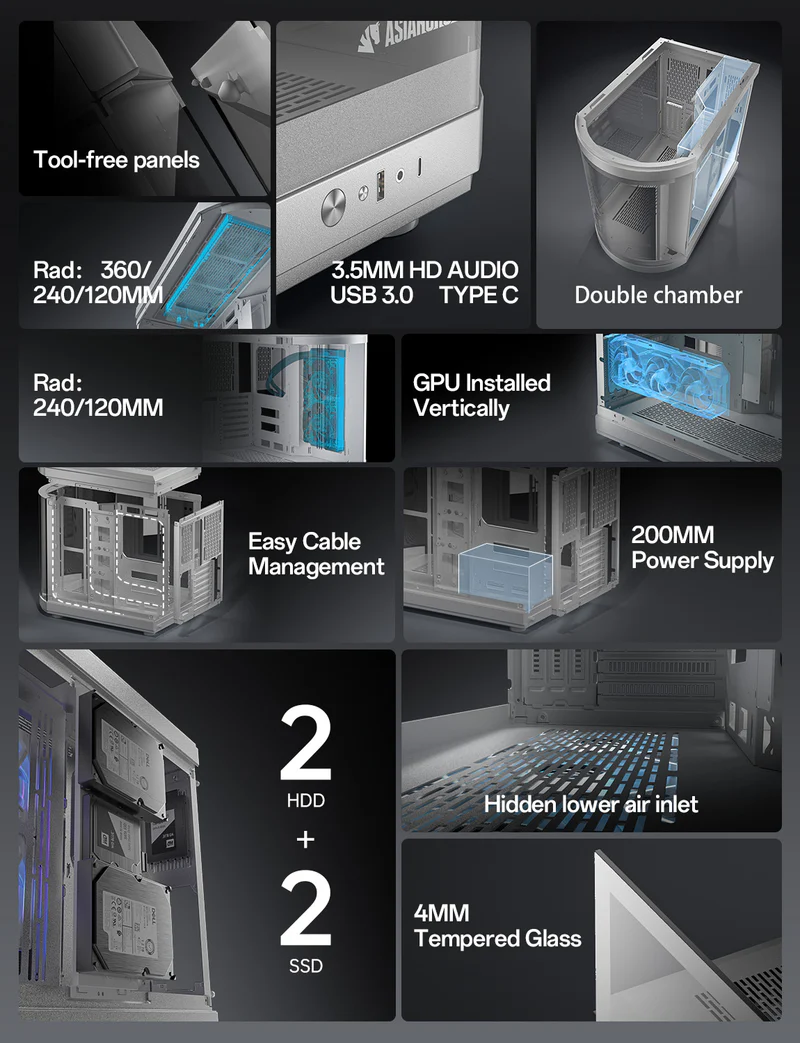 Tool-free panels

ASIAHORSE

Rad: 360/ 240/120MM

3.5MM HD AUDIO
USB 3.0 TYPE C

Double chamber

Rad: 240/120MM

GPU Installed Vertically

Easy Cable Management

200MM Power Supply

2
HDD
+
2
SSD

Hidden lower air inlet

4MM Tempered Glass