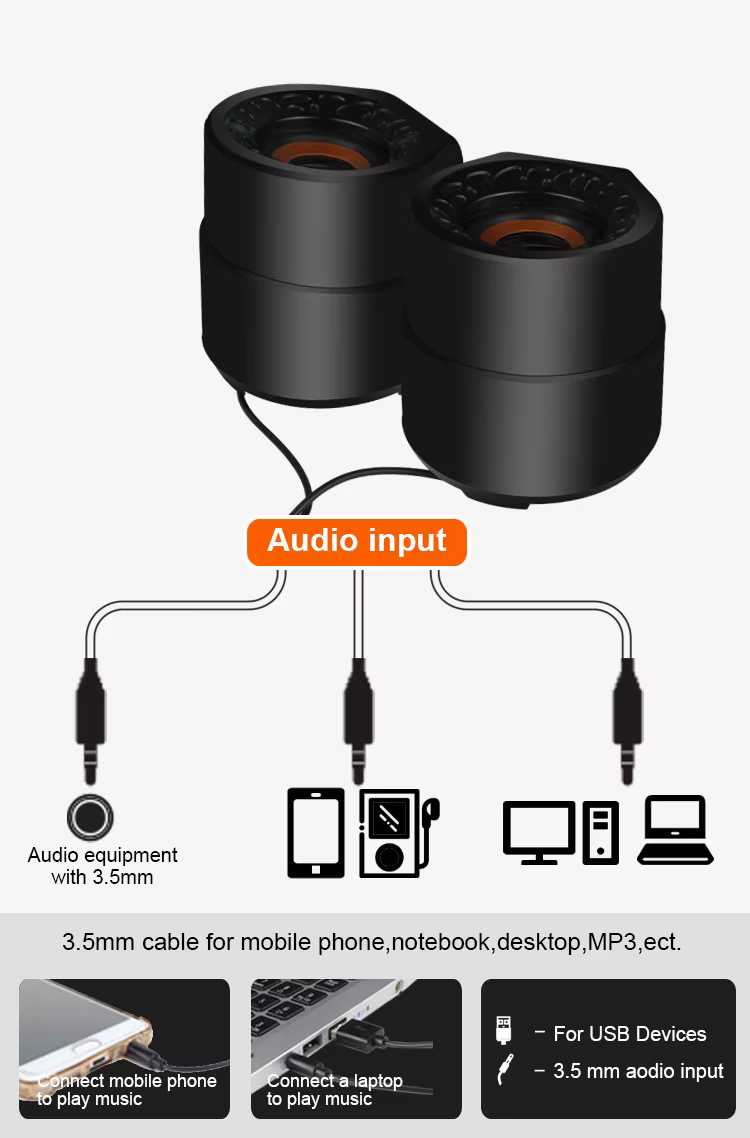 Audio input

Audio equipment with 3.5mm

3.5mm cable for mobile phone,notebook,desktop,MP3,ect.

Connect mobile phone to play music

Connect a laptop to play music

- For USB Devices

- 3.5 mm aodio input