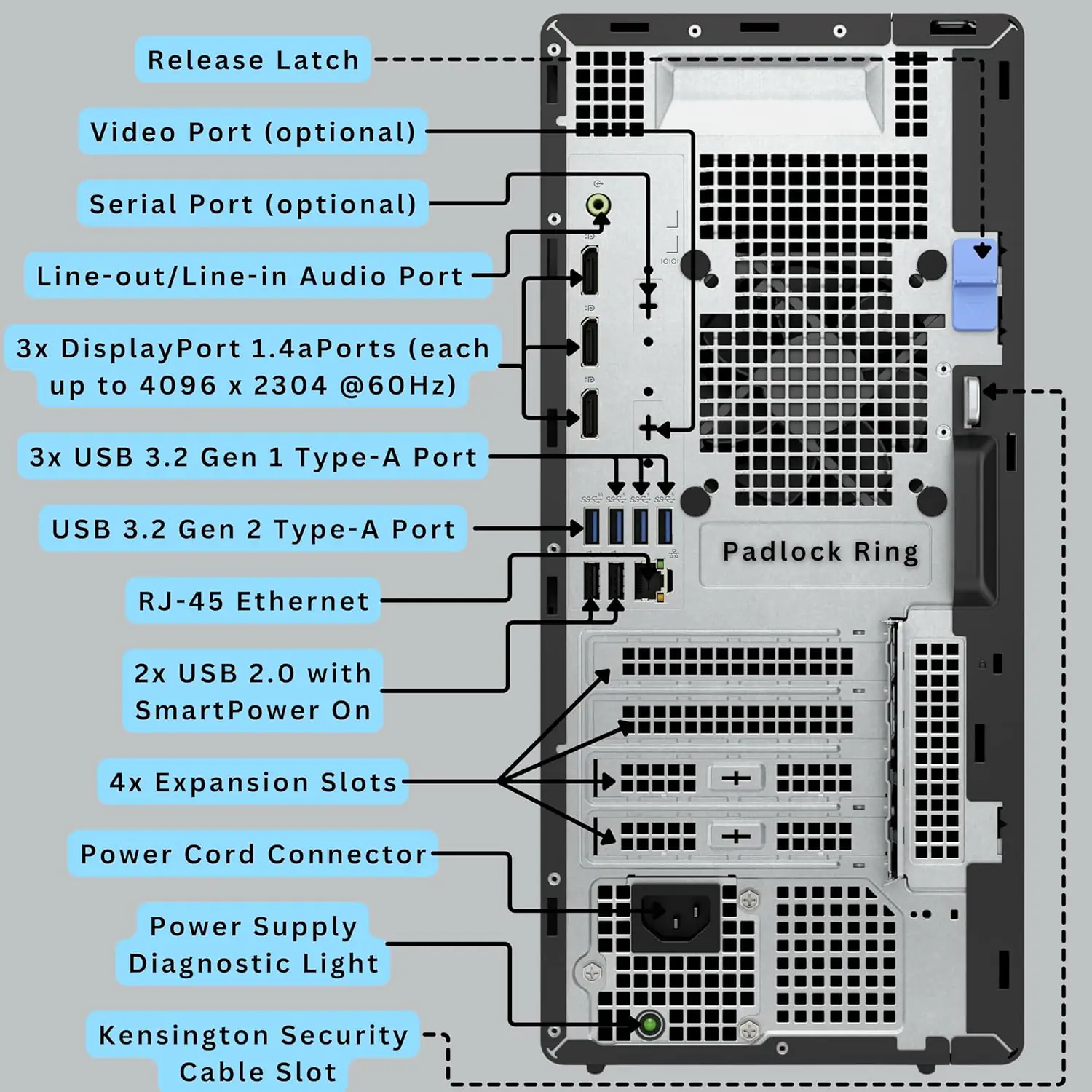 Release Latch

Video Port (optional)

Serial Port (optional)

Line-out/Line-in Audio Port

3x DisplayPort 1.4aPorts (each up to 4096 x 2304 @60Hz)

3x USB 3.2 Gen 1 Type-A Port

USB 3.2 Gen 2 Type-A Port

RJ-45 Ethernet

2x USB 2.0 with SmartPower On

4x Expansion Slots

Power Cord Connector

Power Supply Diagnostic Light

Kensington Security Cable Slot

Padlock Ring