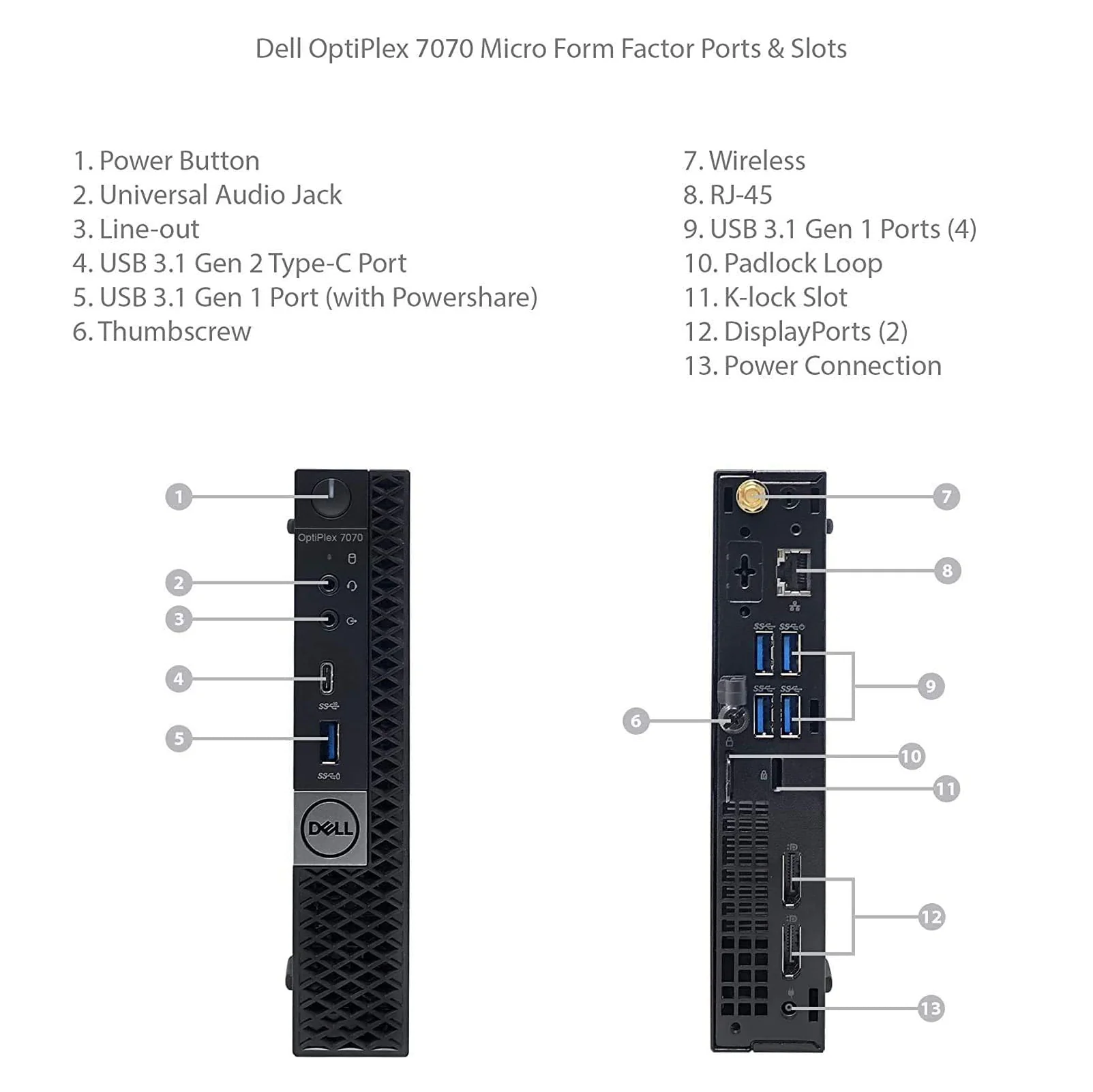 Dell OptiPlex 7070 Micro Form Factor Ports & Slots

1. Power Button
2. Universal Audio Jack
3. Line-out
4. USB 3.1 Gen 2 Type-C Port
5. USB 3.1 Gen 1 Port (with Powershare)
6. Thumbscrew

7. Wireless
8. RJ-45
9. USB 3.1 Gen 1 Ports (4)
10. Padlock Loop
11. K-lock Slot
12. DisplayPorts (2)
13. Power Connection

1
OptiPlex 7070
2
3
4
5
DELL

7
8
9
6
10
11
12
13