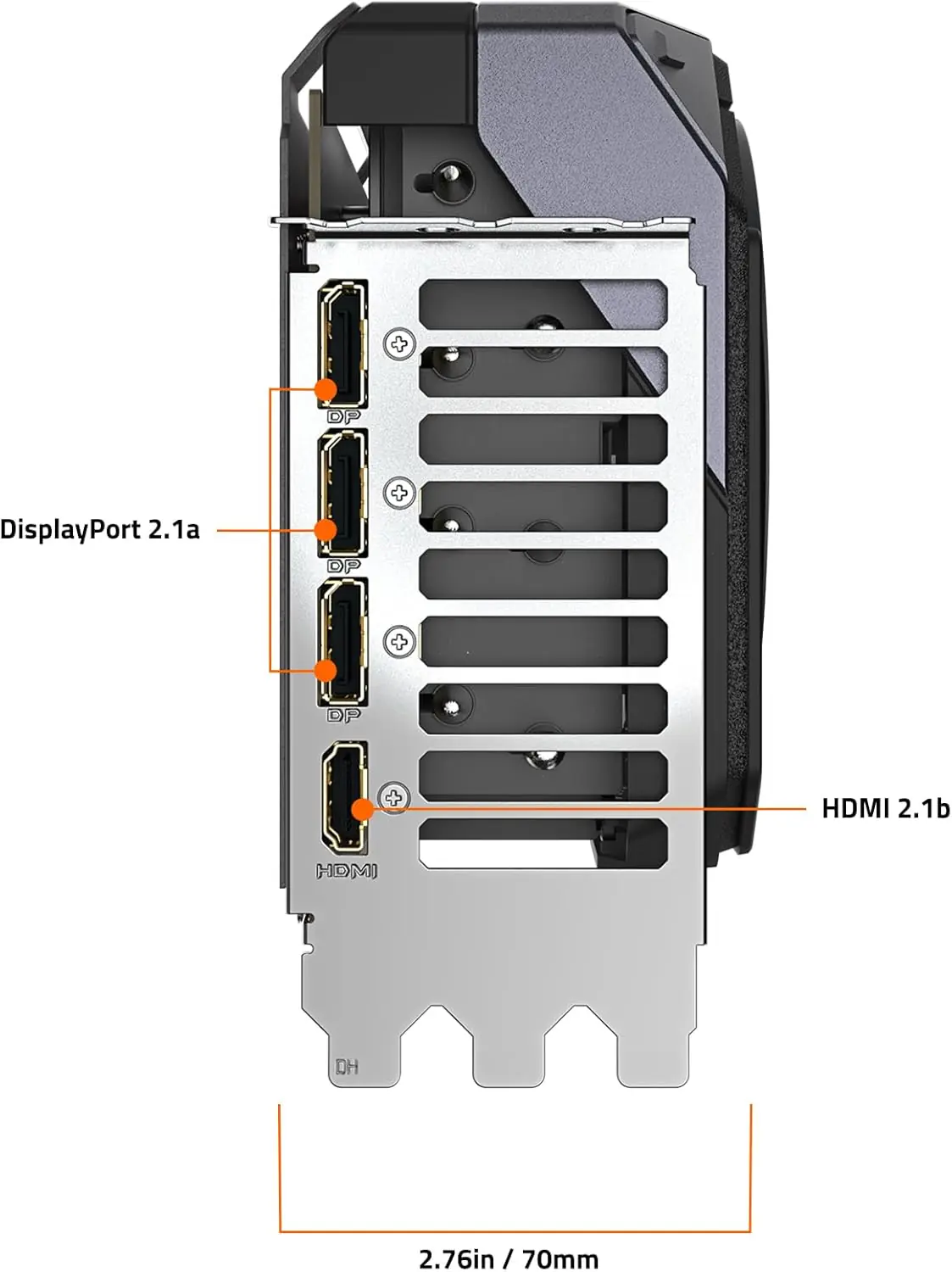 DP

DisplayPort 2.1a

DP

DP

HDMI 2.1b

HDMI

DH

2.76in / 70mm