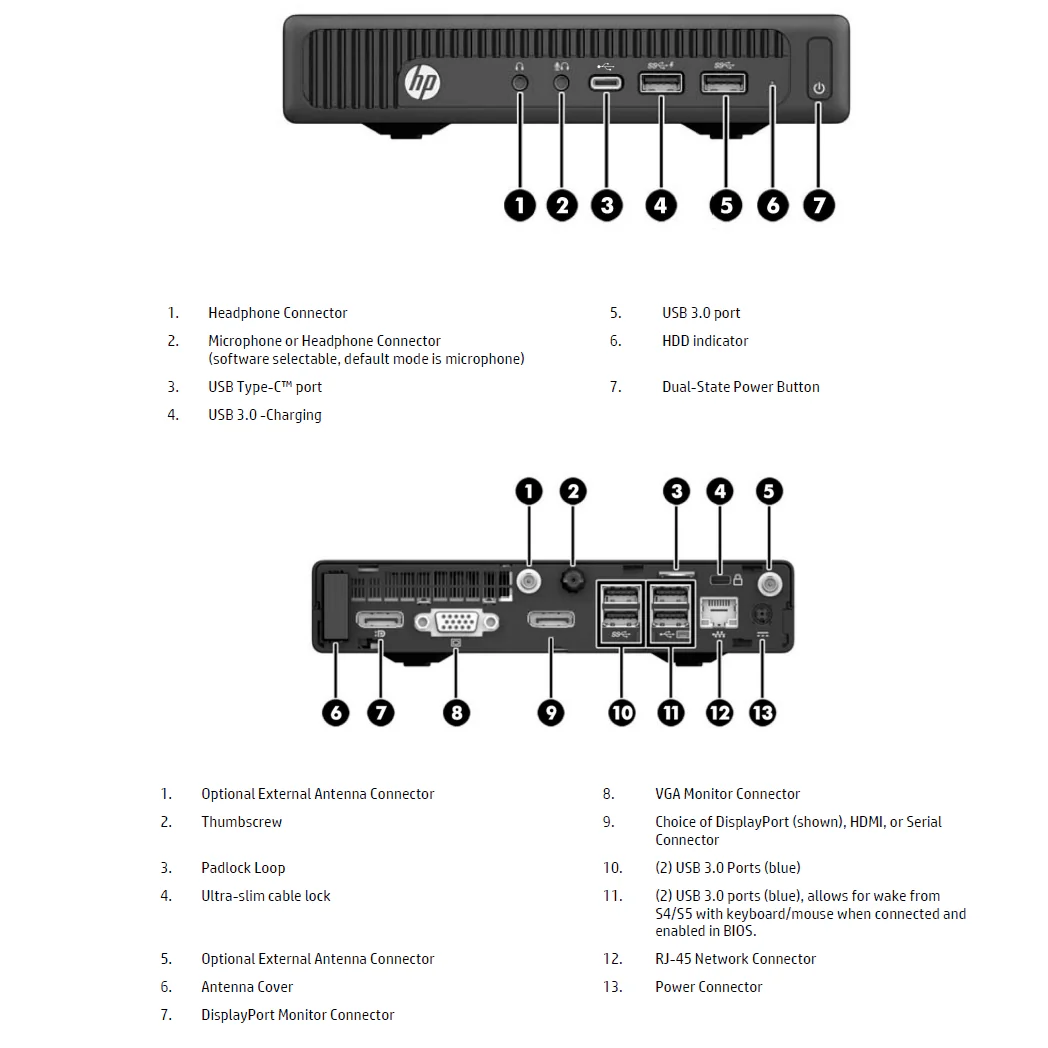 hp

1 2 3 4 5 6 7

1. Headphone Connector
2. Microphone or Headphone Connector (software selectable, default mode is microphone)
3. USB Type-C™ port
4. USB 3.0 -Charging

5. USB 3.0 port
6. HDD indicator
7. Dual-State Power Button

1 2 3 4 5

6 7 8 9 10 11 12 13

1. Optional External Antenna Connector
2. Thumbscrew
3. Padlock Loop
4. Ultra-slim cable lock
5. Optional External Antenna Connector
6. Antenna Cover
7. DisplayPort Monitor Connector

8. VGA Monitor Connector
9. Choice of DisplayPort (shown), HDMI, or Serial Connector
10. (2) USB 3.0 Ports (blue)
11. (2) USB 3.0 ports (blue), allows for wake from S4/S5 with keyboard/mouse when connected and enabled in BIOS.
12. RJ-45 Network Connector
13. Power Connector