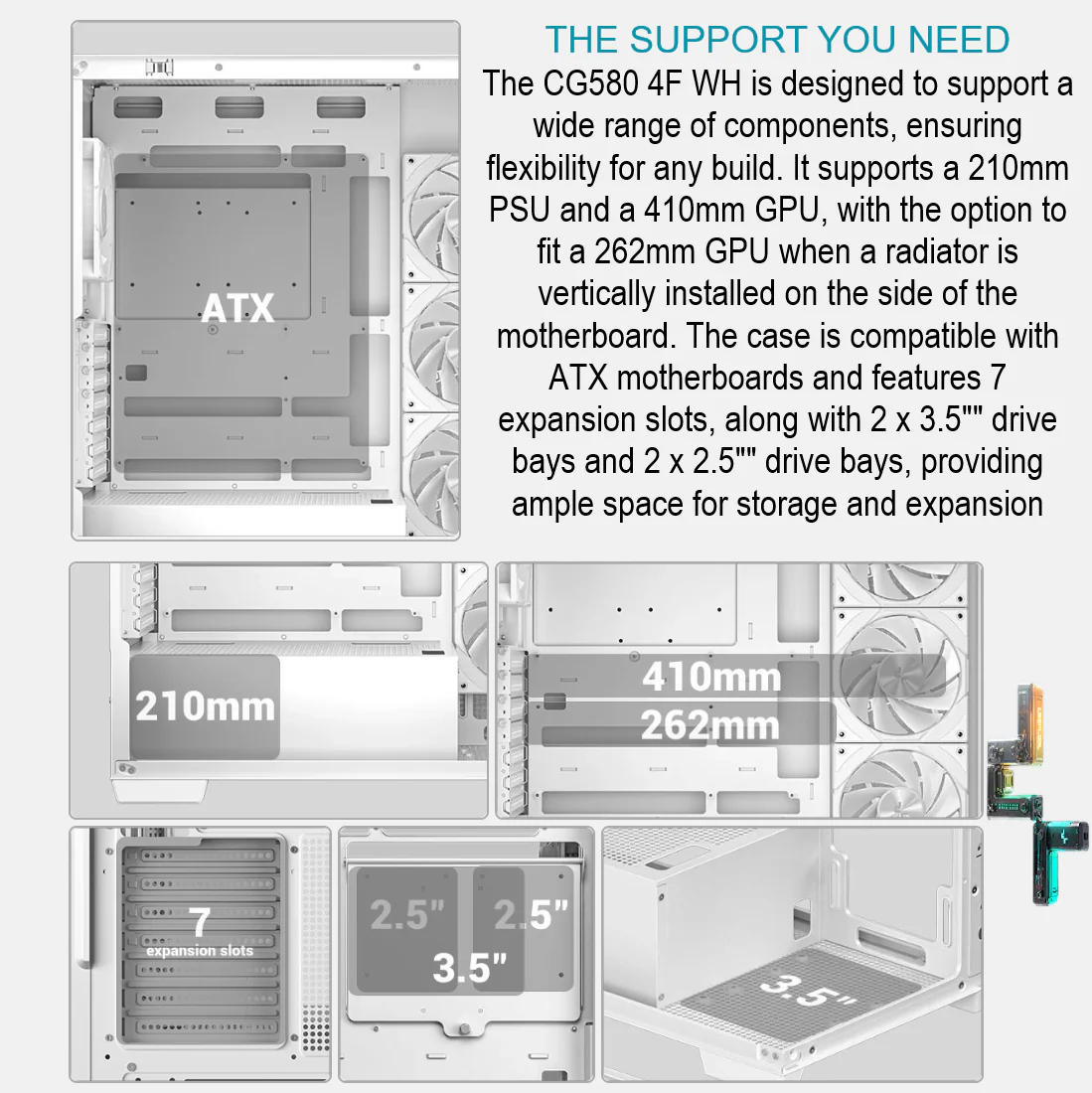 THE SUPPORT YOU NEED

The CG580 4F WH is designed to support a wide range of components, ensuring flexibility for any build. It supports a 210mm PSU and a 410mm GPU, with the option to fit a 262mm GPU when a radiator is vertically installed on the side of the motherboard. The case is compatible with ATX motherboards and features 7 expansion slots, along with 2 x 3.5"" drive bays and 2 x 2.5"" drive bays, providing ample space for storage and expansion

ATX

210mm

410mm

262mm

7
expansion slots

2.5"

2.5"

3.5"

3.5"