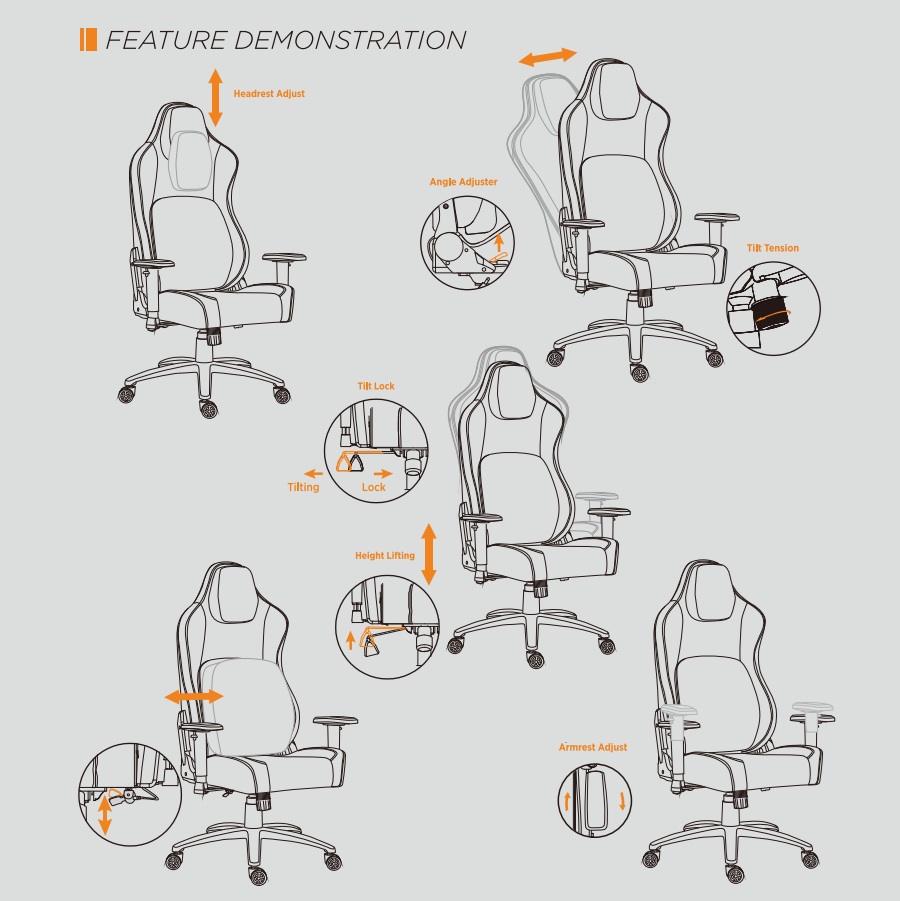 FEATURE DEMONSTRATION

Headrest Adjust

Angle Adjuster

Tilt Tension

Tilt Lock

Tilting

Lock

Height Lifting

Armrest Adjust