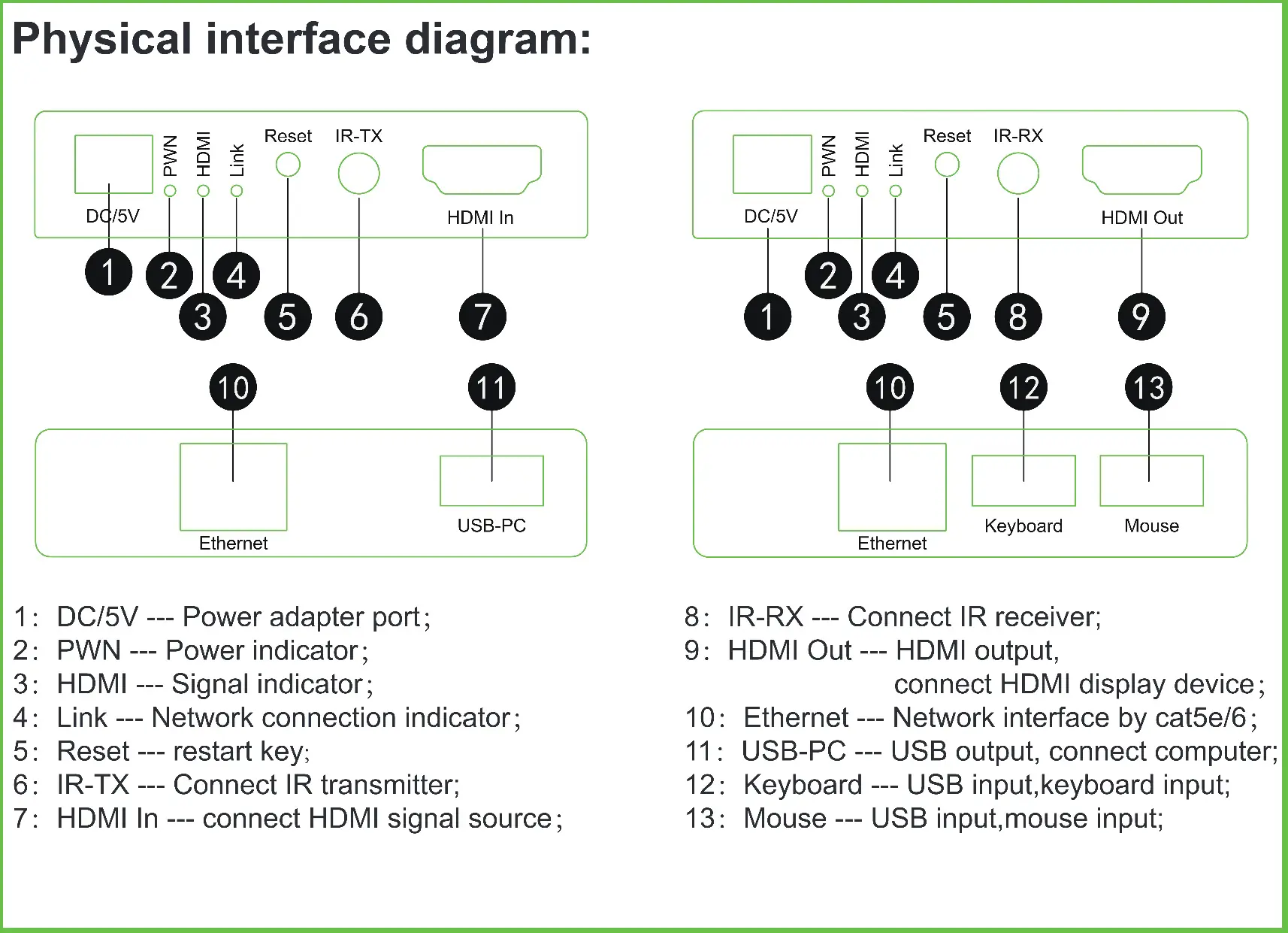 Physical interface diagram:

DC/5V
PWN
HDMI
Link
Reset
IR-TX
HDMI In
1
2
3
4
5
6
7
10
11
Ethernet
USB-PC

DC/5V
PWN
HDMI
Link
Reset
IR-RX
HDMI Out
1
2
3
4
5
8
9
10
12
13
Ethernet
Keyboard
Mouse

1: DC/5V --- Power adapter port;
2: PWN --- Power indicator;
3: HDMI --- Signal indicator;
4: Link --- Network connection indicator;
5: Reset --- restart key;
6: IR-TX --- Connect IR transmitter;
7: HDMI In --- connect HDMI signal source;

8: IR-RX --- Connect IR receiver;
9: HDMI Out --- HDMI output, connect HDMI display device;
10: Ethernet --- Network interface by cat5e/6;
11: USB-PC --- USB output, connect computer;
12: Keyboard --- USB input,keyboard input;
13: Mouse --- USB input,mouse input;