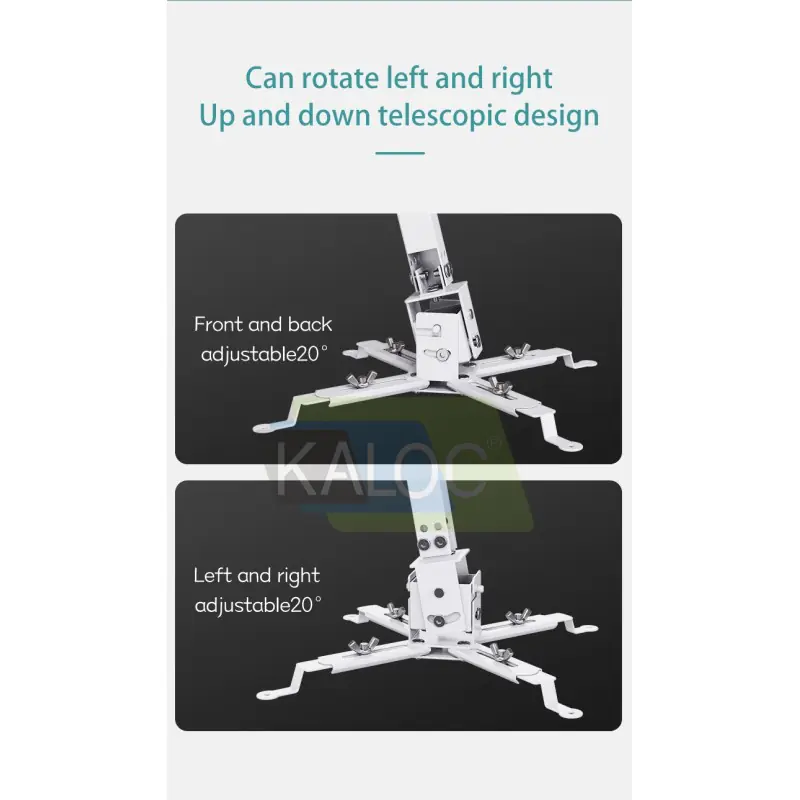 Can rotate left and right
Up and down telescopic design

Front and back adjustable20°

KALOC

Left and right adjustable20°