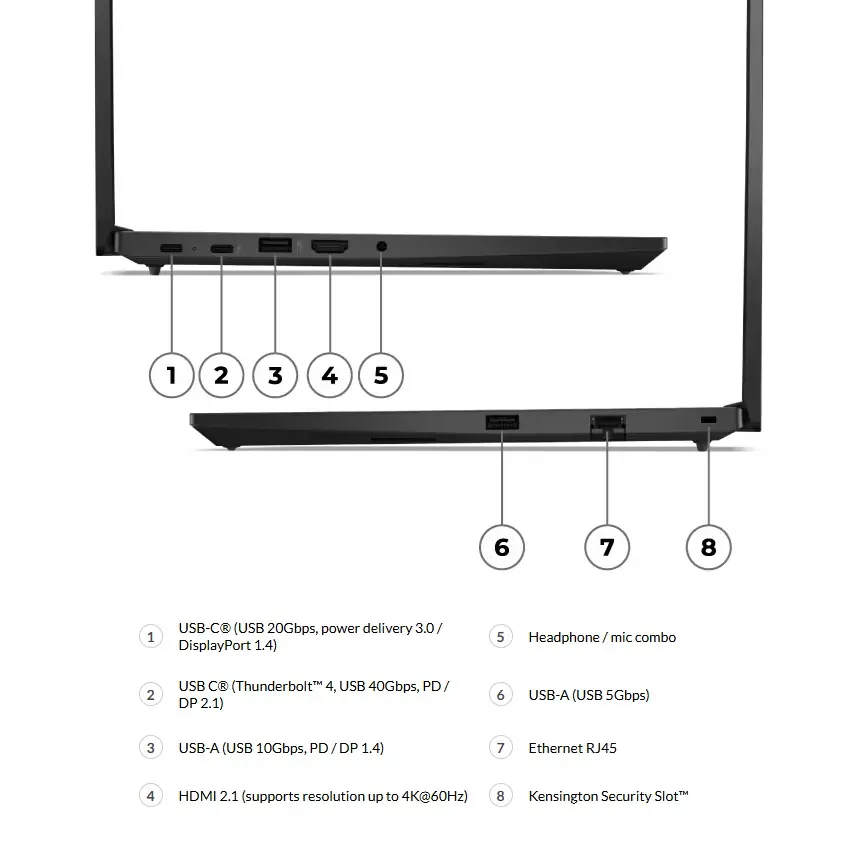 1 2 3 4 5

6 7 8

1 USB-C® (USB 20Gbps, power delivery 3.0 / DisplayPort 1.4)

2 USB C® (Thunderbolt™ 4, USB 40Gbps, PD / DP 2.1)

3 USB-A (USB 10Gbps, PD / DP 1.4)

4 HDMI 2.1 (supports resolution up to 4K@60Hz)

5 Headphone / mic combo

6 USB-A (USB 5Gbps)

7 Ethernet RJ45

8 Kensington Security Slot™