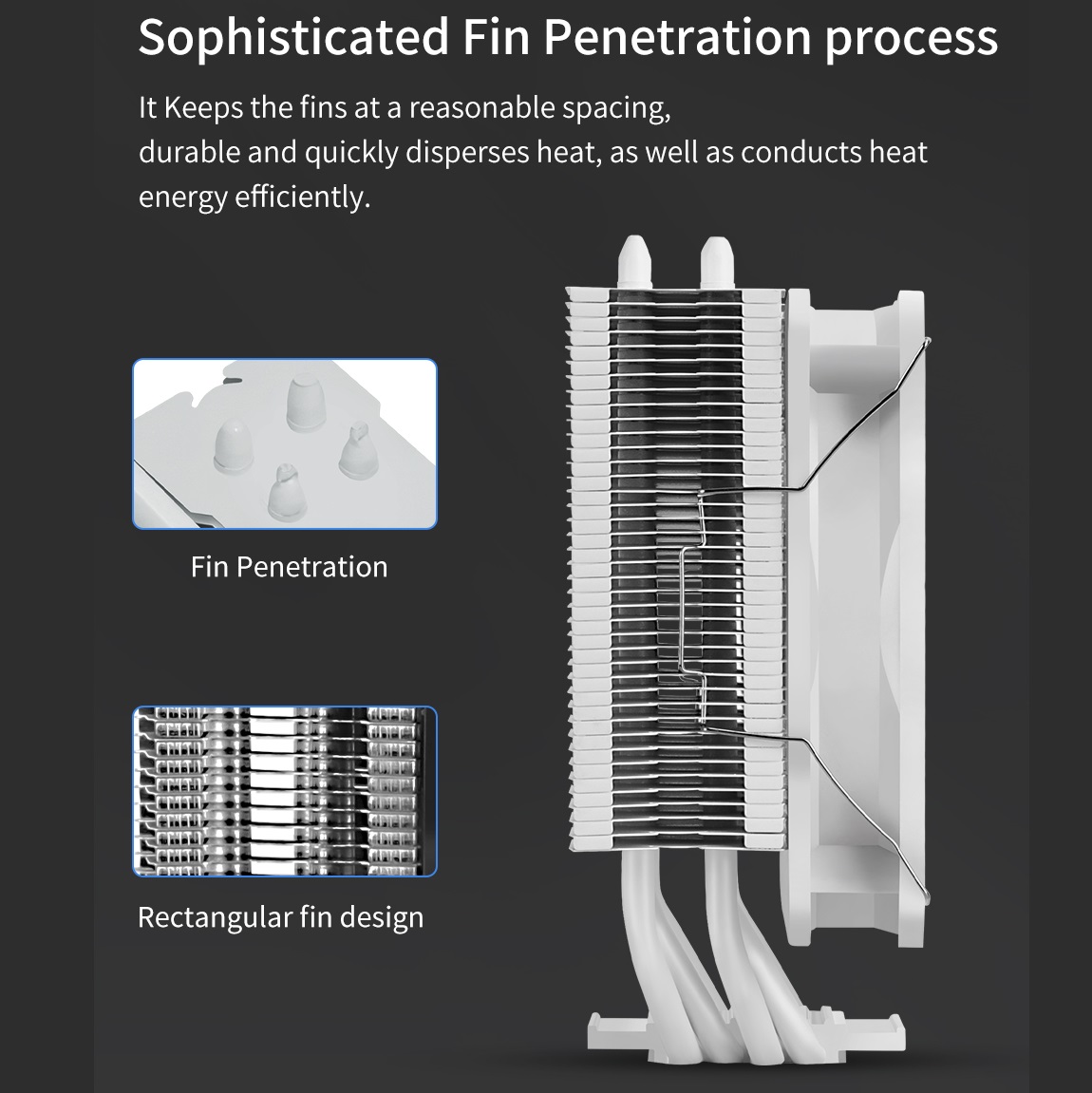 Sophisticated Fin Penetration process

It Keeps the fins at a reasonable spacing, durable and quickly disperses heat, as well as conducts heat energy efficiently.

Fin Penetration

Rectangular fin design