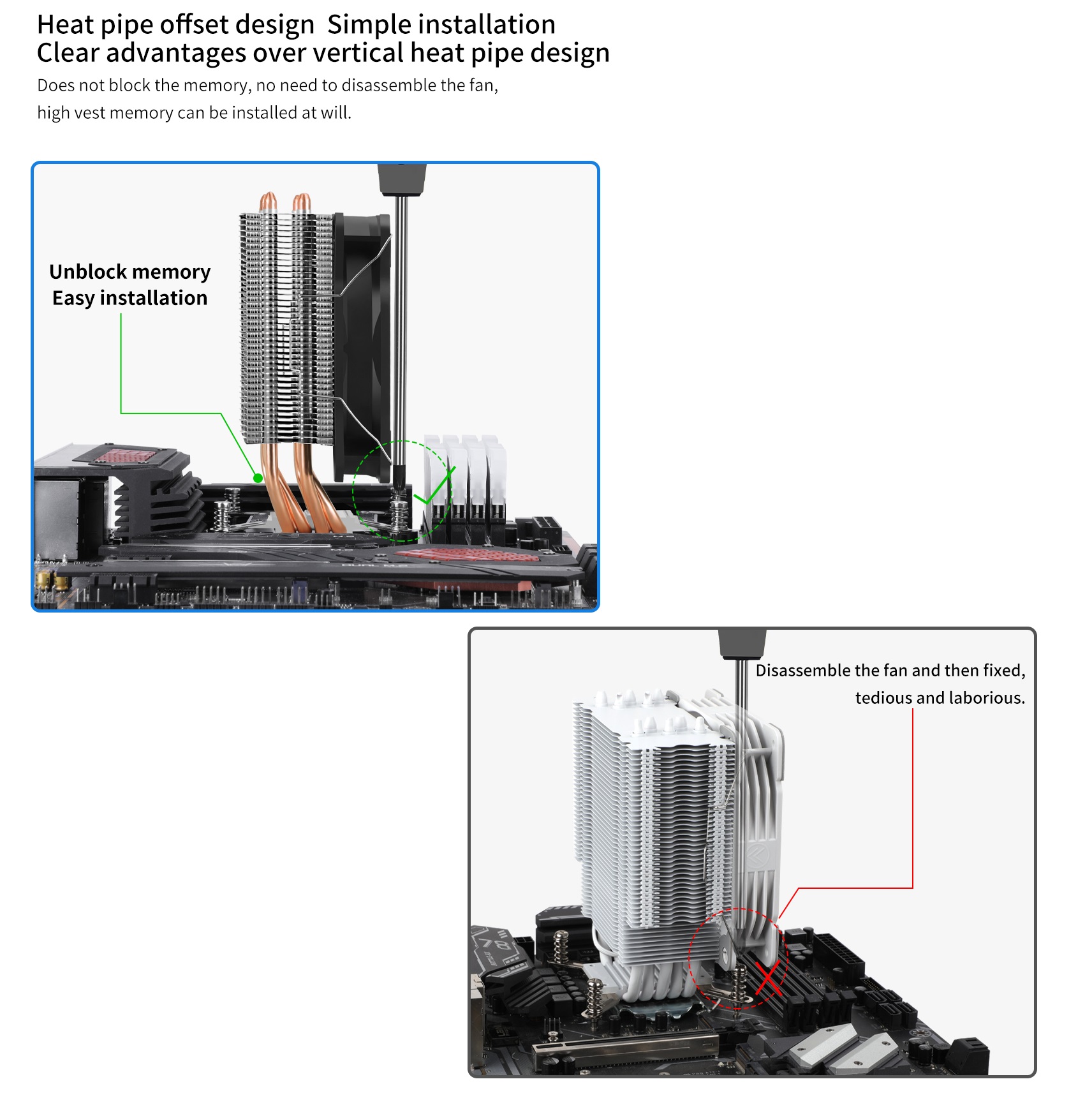 Heat pipe offset design  Simple installation
Clear advantages over vertical heat pipe design

Does not block the memory, no need to disassemble the fan, high vest memory can be installed at will.

Unblock memory
Easy installation

Disassemble the fan and then fixed, tedious and laborious.