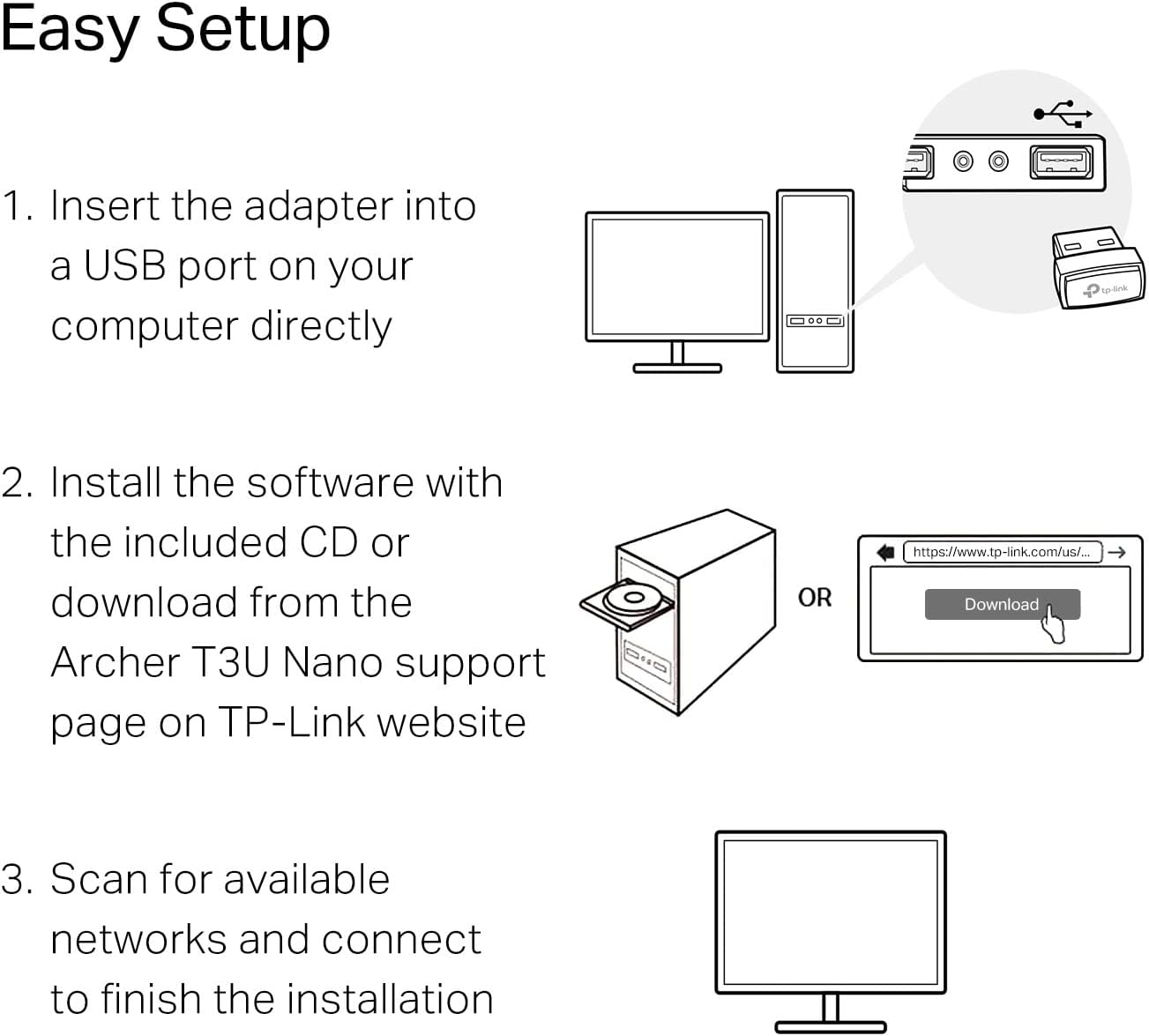 Easy Setup

1. Insert the adapter into a USB port on your computer directly

tp-link

2. Install the software with the included CD or download from the Archer T3U Nano support page on TP-Link website

OR

https://www.tp-link.com/us/...

Download

3. Scan for available networks and connect to finish the installation