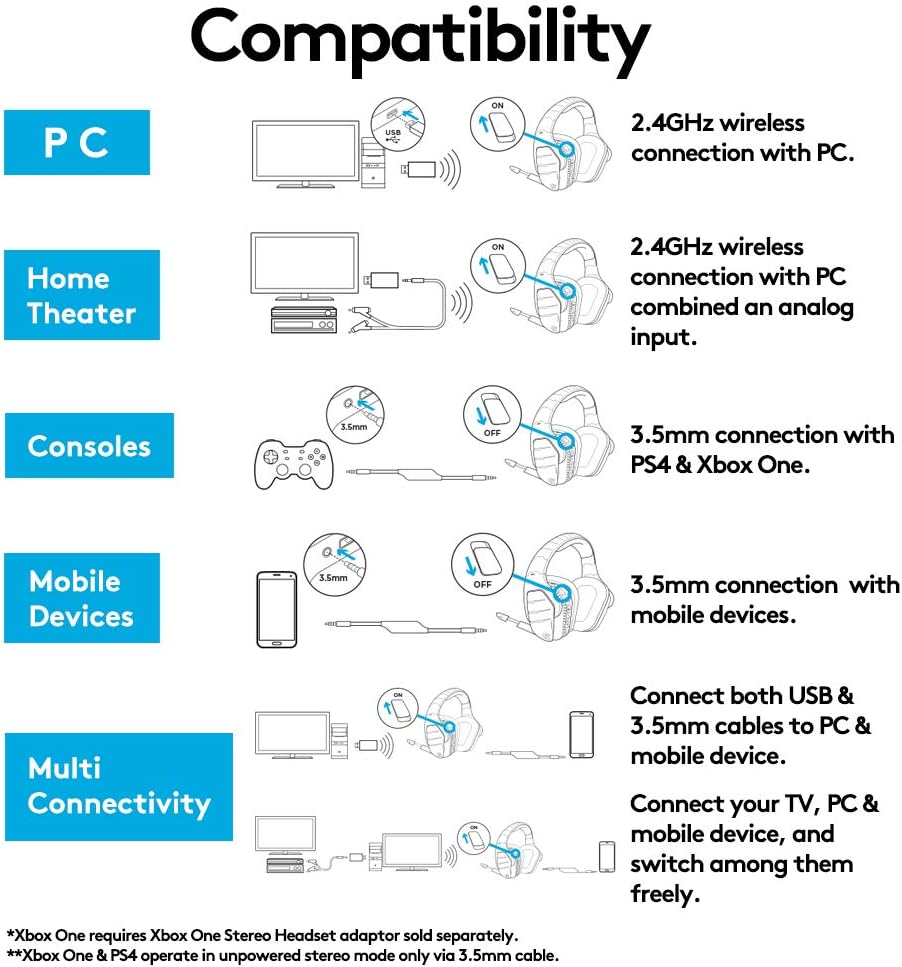 Compatibility

P C

USB

ON

2.4GHz wireless connection with PC.

Home Theater

ON

2.4GHz wireless connection with PC combined an analog input.

Consoles

3.5mm

OFF

3.5mm connection with PS4 & Xbox One.

Mobile Devices

3.5mm

OFF

3.5mm connection with mobile devices.

Multi Connectivity

ON

Connect both USB & 3.5mm cables to PC & mobile device.

ON

Connect your TV, PC & mobile device, and switch among them freely.

*Xbox One requires Xbox One Stereo Headset adaptor sold separately.
**Xbox One & PS4 operate in unpowered stereo mode only via 3.5mm cable.