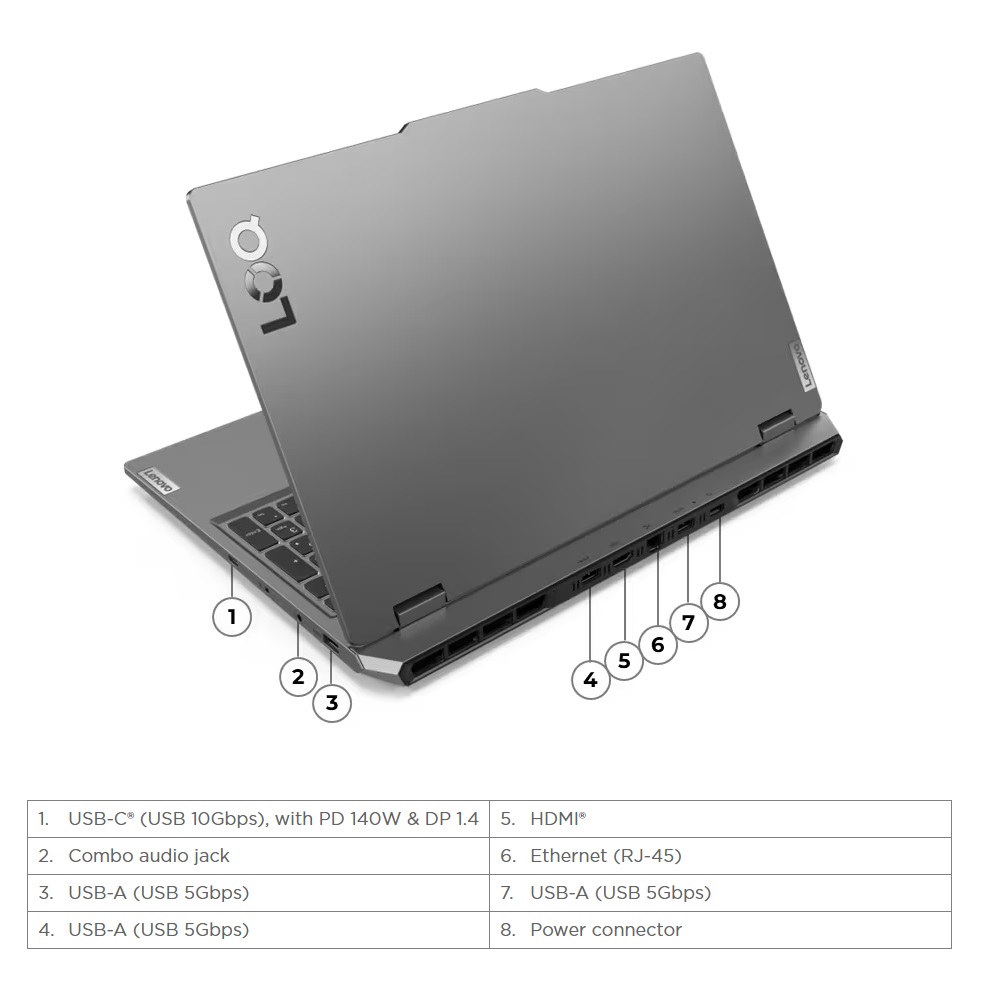 LOQ

Lenovo

Lenovo

1

2

3

4

5

6

7

8

| 1. USB-C® (USB 10Gbps), with PD 140W & DP 1.4 | 5. HDMI® |
|---|---|
| 2. Combo audio jack | 6. Ethernet (RJ-45) |
| 3. USB-A (USB 5Gbps) | 7. USB-A (USB 5Gbps) |
| 4. USB-A (USB 5Gbps) | 8. Power connector |