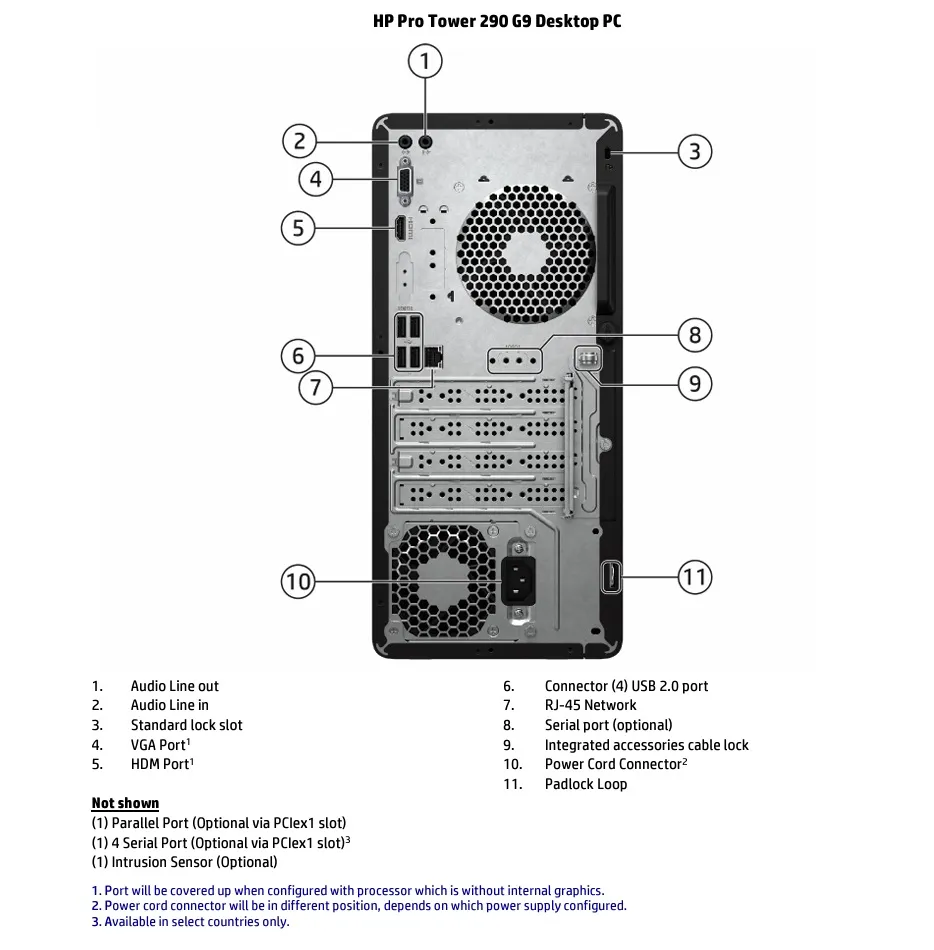 HP Pro Tower 290 G9 Desktop PC

1
2
3
4
5
6
7
8
9
10
11

1. Audio Line out
2. Audio Line in
3. Standard lock slot
4. VGA Port$^1$
5. HDM Port$^1$

6. Connector (4) USB 2.0 port
7. RJ-45 Network
8. Serial port (optional)
9. Integrated accessories cable lock
10. Power Cord Connector$^2$
11. Padlock Loop

Not shown
(1) Parallel Port (Optional via PCIex1 slot)
(1) 4 Serial Port (Optional via PCIex1 slot)$^3$
(1) Intrusion Sensor (Optional)

1. Port will be covered up when configured with processor which is without internal graphics.
2. Power cord connector will be in different position, depends on which power supply configured.
3. Available in select countries only.