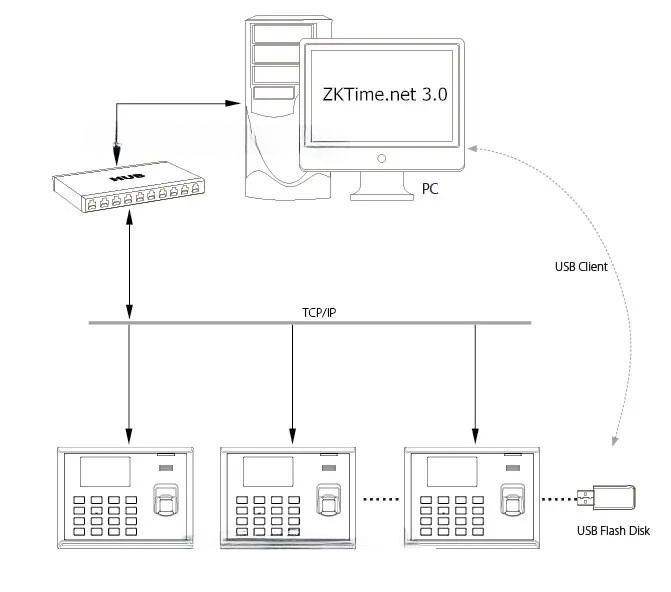 ZKTime.net 3.0

HUB

PC

USB Client

TCP/IP

USB Flash Disk