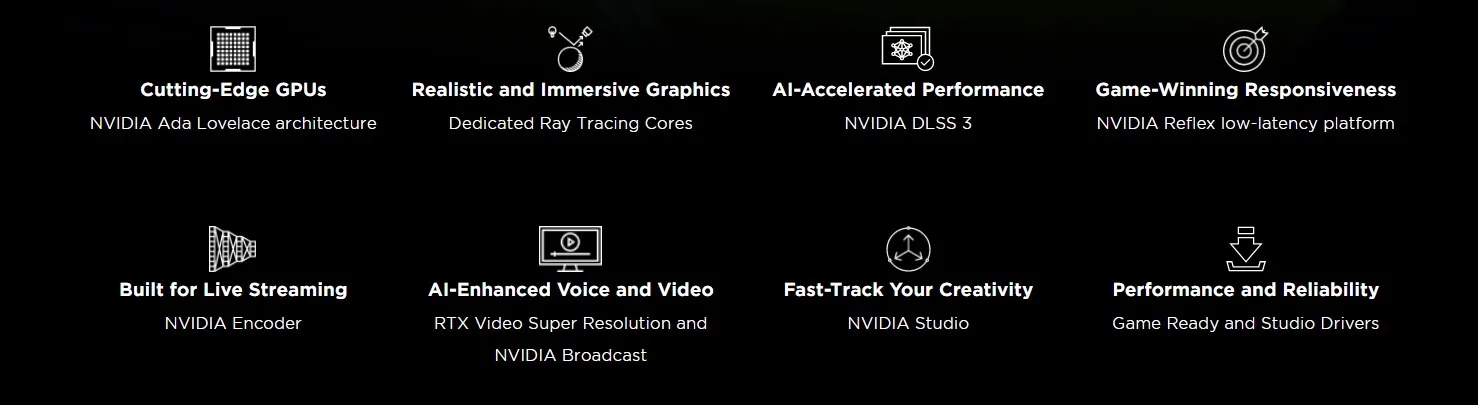 Cutting-Edge GPUs
NVIDIA Ada Lovelace architecture

Realistic and Immersive Graphics
Dedicated Ray Tracing Cores

AI-Accelerated Performance
NVIDIA DLSS 3

Game-Winning Responsiveness
NVIDIA Reflex low-latency platform

Built for Live Streaming
NVIDIA Encoder

AI-Enhanced Voice and Video
RTX Video Super Resolution and NVIDIA Broadcast

Fast-Track Your Creativity
NVIDIA Studio

Performance and Reliability
Game Ready and Studio Drivers