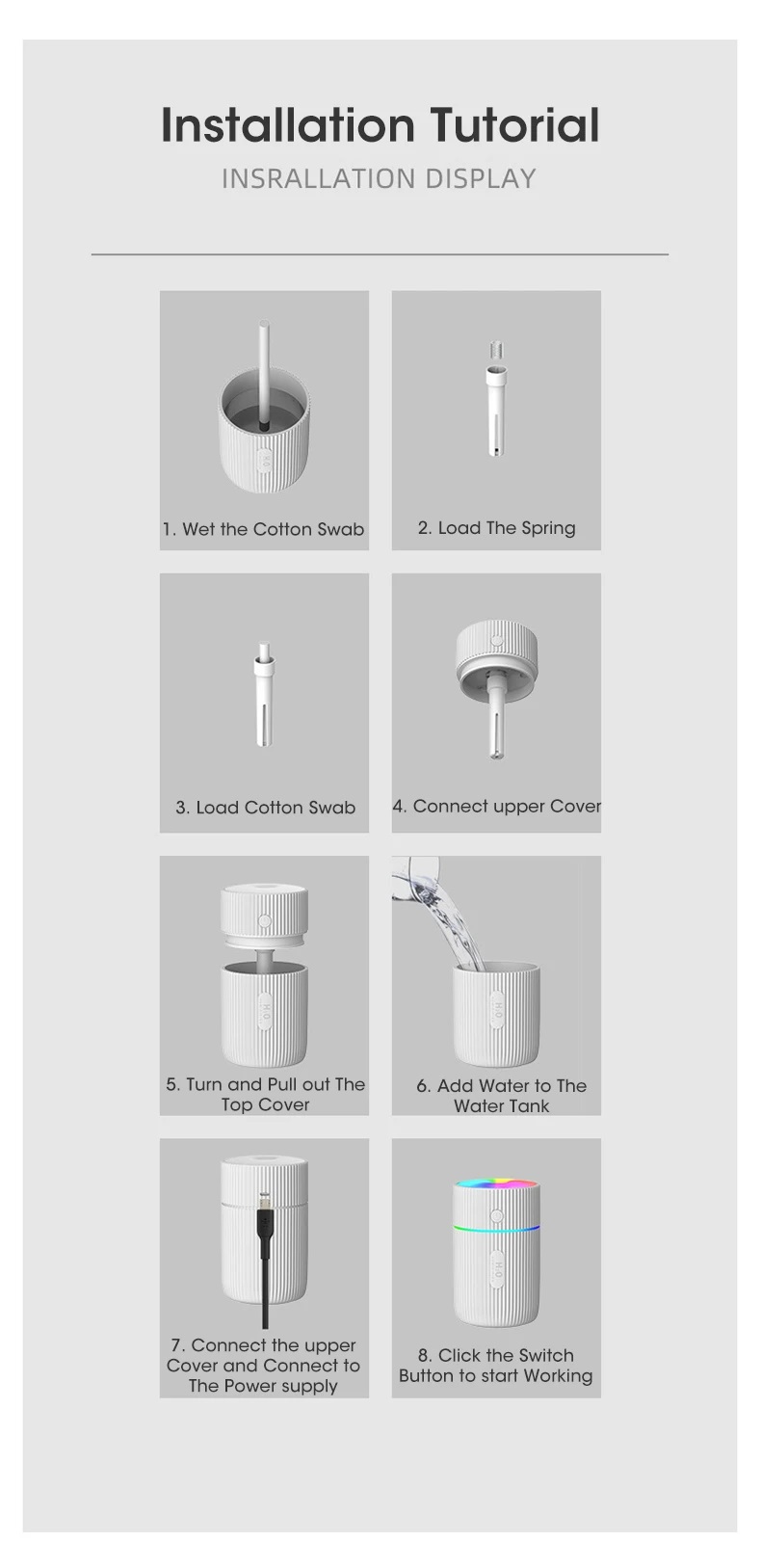 Installation Tutorial

INSRALLATION DISPLAY

1. Wet the Cotton Swab

2. Load The Spring

3. Load Cotton Swab

4. Connect upper Cover

5. Turn and Pull out The Top Cover

6. Add Water to The Water Tank

7. Connect the upper Cover and Connect to The Power supply

8. Click the Switch Button to start Working