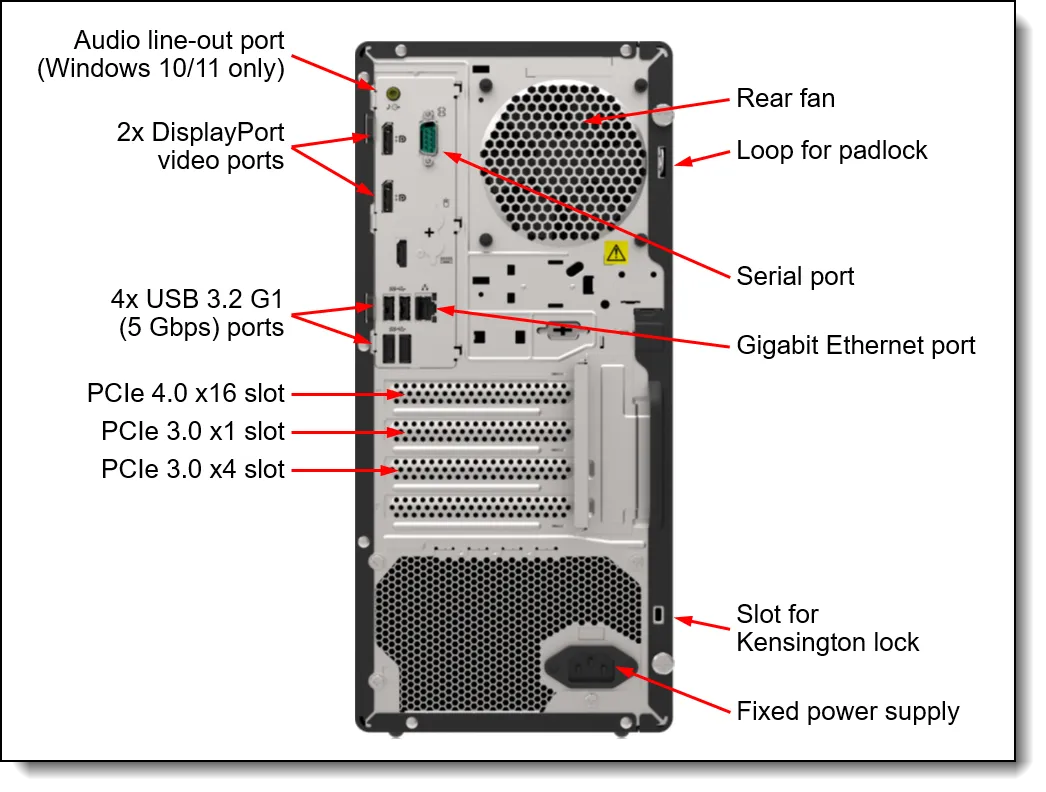 Audio line-out port (Windows 10/11 only)

2x DisplayPort video ports

4x USB 3.2 G1 (5 Gbps) ports

PCIe 4.0 x16 slot

PCIe 3.0 x1 slot

PCIe 3.0 x4 slot

Rear fan

Loop for padlock

Serial port

Gigabit Ethernet port

Slot for Kensington lock

Fixed power supply