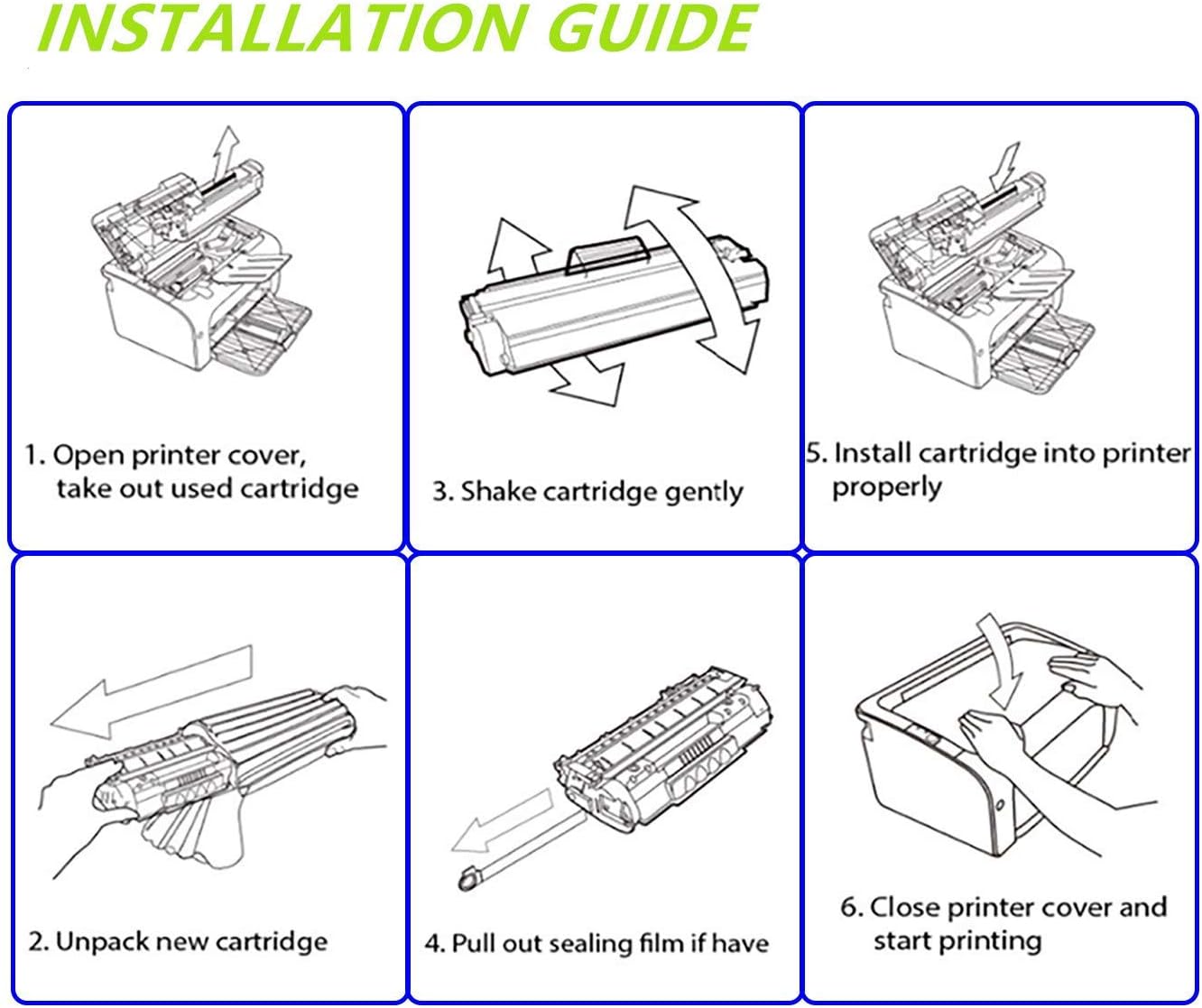 INSTALLATION GUIDE

1. Open printer cover, take out used cartridge

3. Shake cartridge gently

5. Install cartridge into printer properly

2. Unpack new cartridge

4. Pull out sealing film if have

6. Close printer cover and start printing