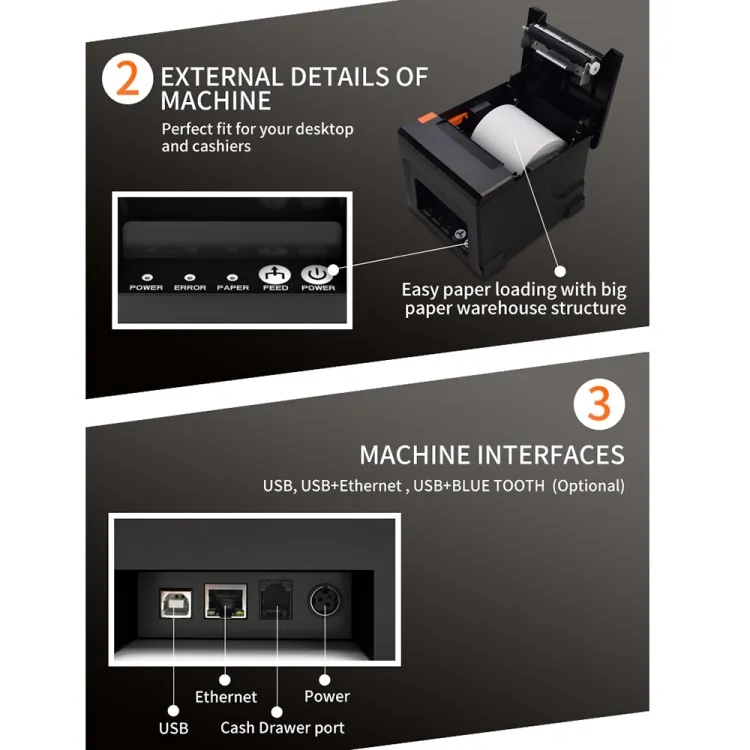 2 EXTERNAL DETAILS OF MACHINE

Perfect fit for your desktop and cashiers

POWER ERROR PAPER FEED POWER

Easy paper loading with big paper warehouse structure

3

MACHINE INTERFACES

USB, USB+Ethernet , USB+BLUE TOOTH (Optional)

Ethernet

Power

USB

Cash Drawer port