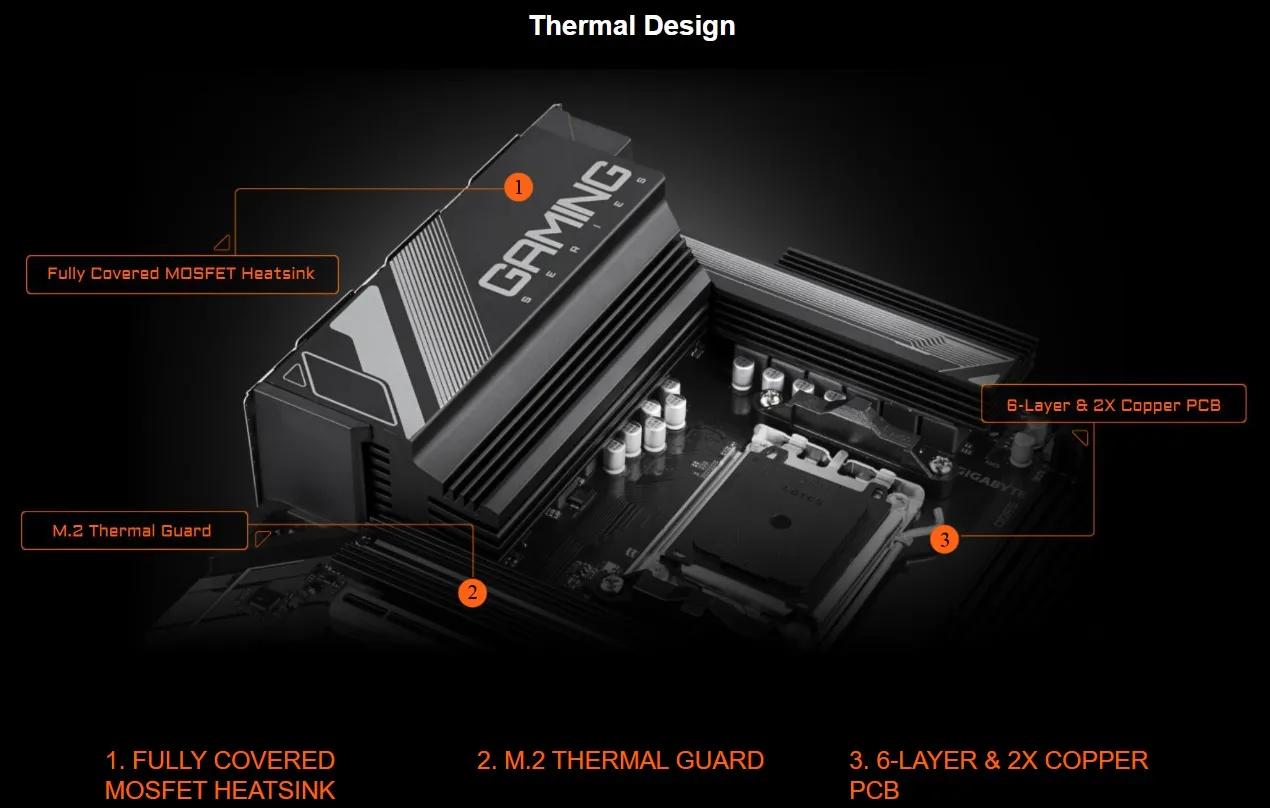 Thermal Design

1

Fully Covered MOSFET Heatsink

GAMING
SERIES

6-Layer & 2X Copper PCB

GIGABYTE

M.2 Thermal Guard

3

2

1. FULLY COVERED MOSFET HEATSINK

2. M.2 THERMAL GUARD

3. 6-LAYER & 2X COPPER PCB