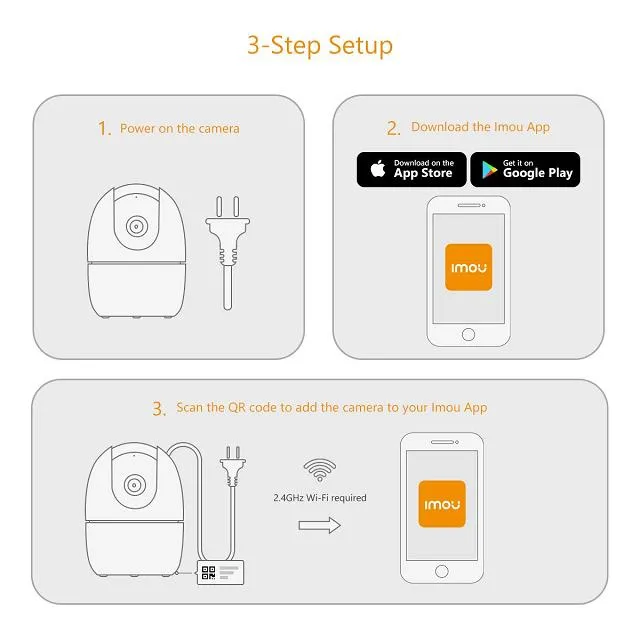 3-Step Setup

1. Power on the camera

2. Download the Imou App

Download on the App Store

Get it on Google Play

imou

3. Scan the QR code to add the camera to your Imou App

2.4GHz Wi-Fi required

imou