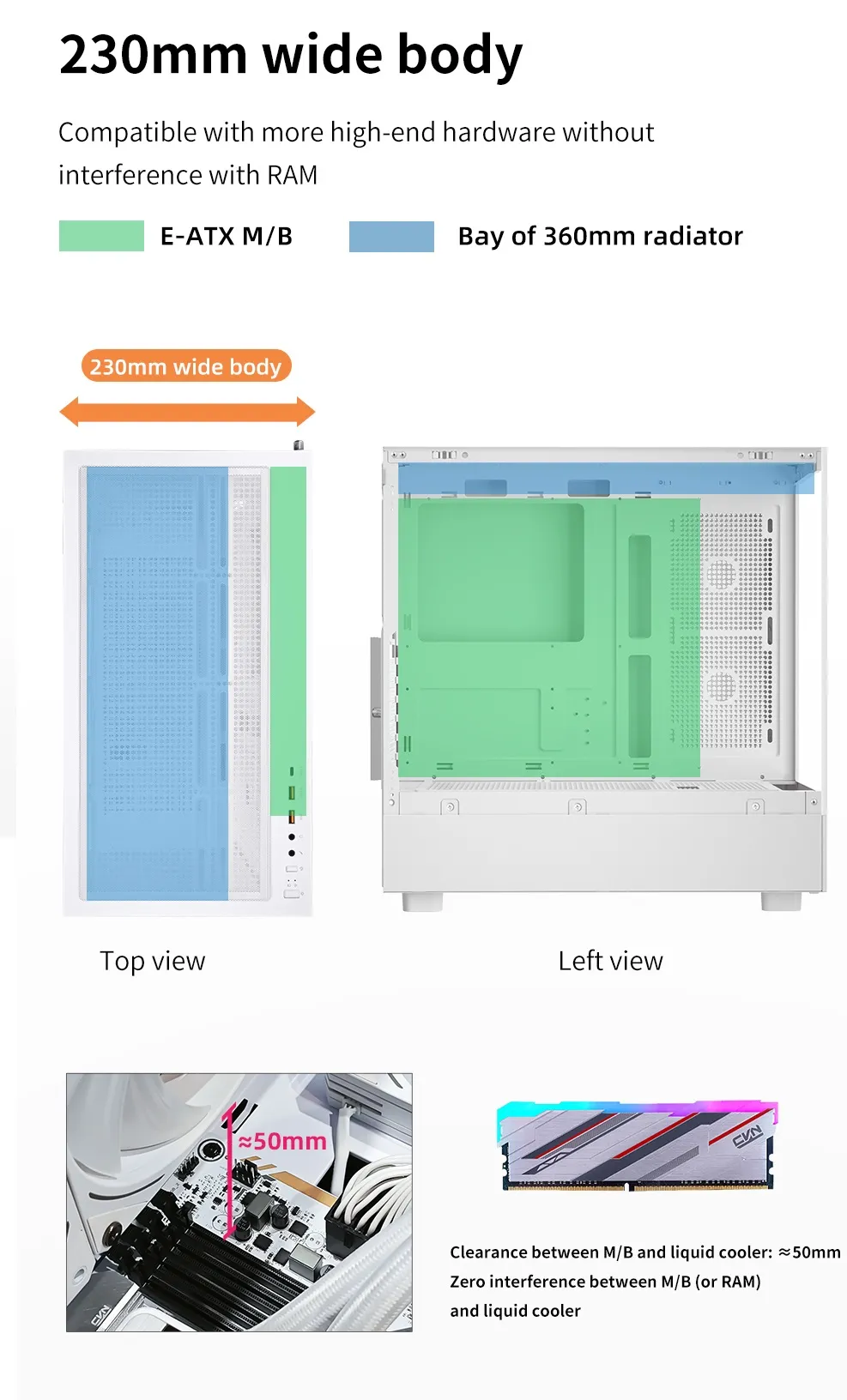 230mm wide body

Compatible with more high-end hardware without interference with RAM

E-ATX M/B

Bay of 360mm radiator

230mm wide body

Top view

Left view

≈50mm

CVN

CVN

Clearance between M/B and liquid cooler: ≈50mm
Zero interference between M/B (or RAM) and liquid cooler