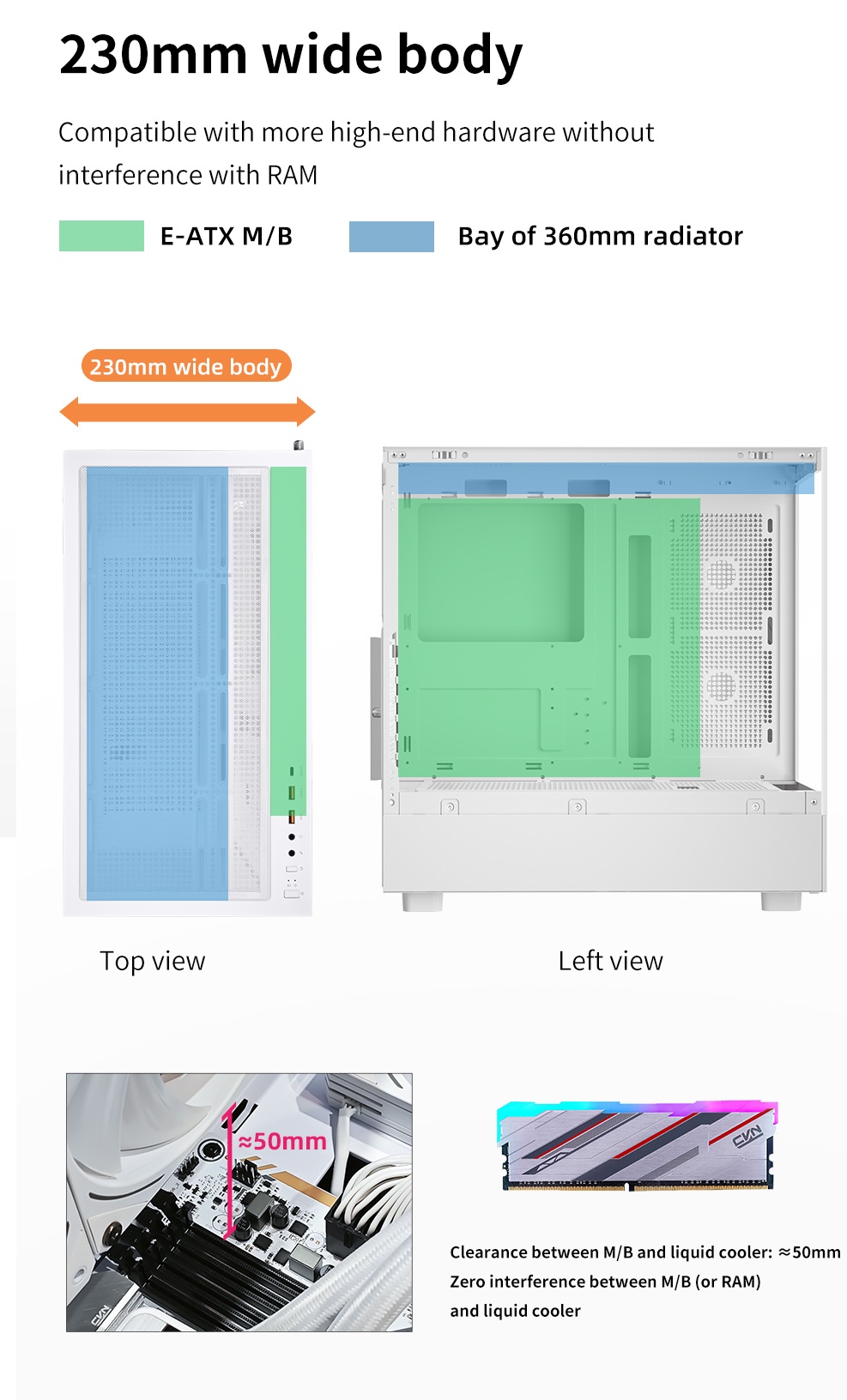 230mm wide body

Compatible with more high-end hardware without interference with RAM

E-ATX M/B

Bay of 360mm radiator

230mm wide body

Top view

Left view

≈50mm

CVN

CVN

Clearance between M/B and liquid cooler: ≈50mm
Zero interference between M/B (or RAM) and liquid cooler