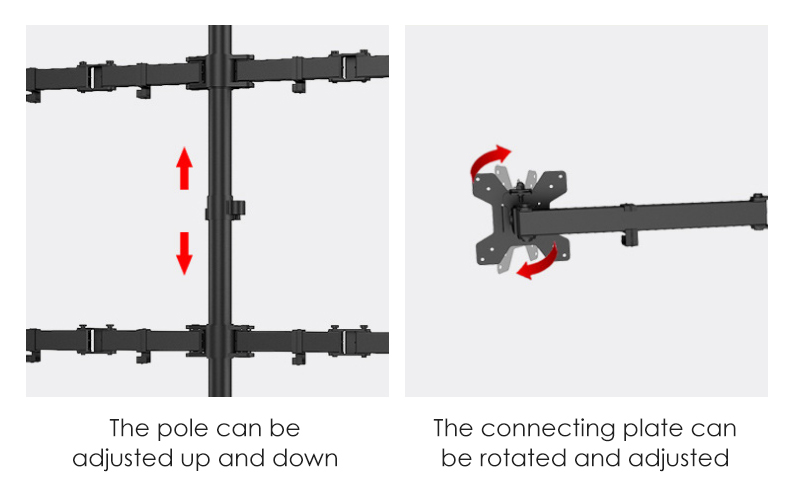 The pole can be adjusted up and down

The connecting plate can be rotated and adjusted