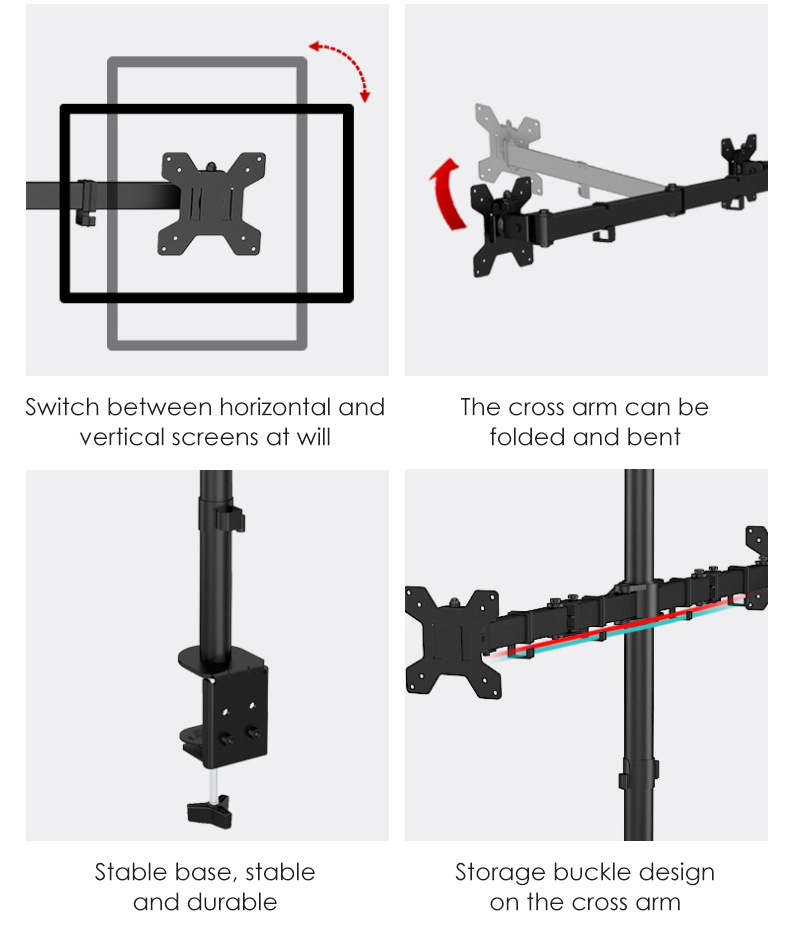 Switch between horizontal and vertical screens at will

The cross arm can be folded and bent

Stable base, stable and durable

Storage buckle design on the cross arm