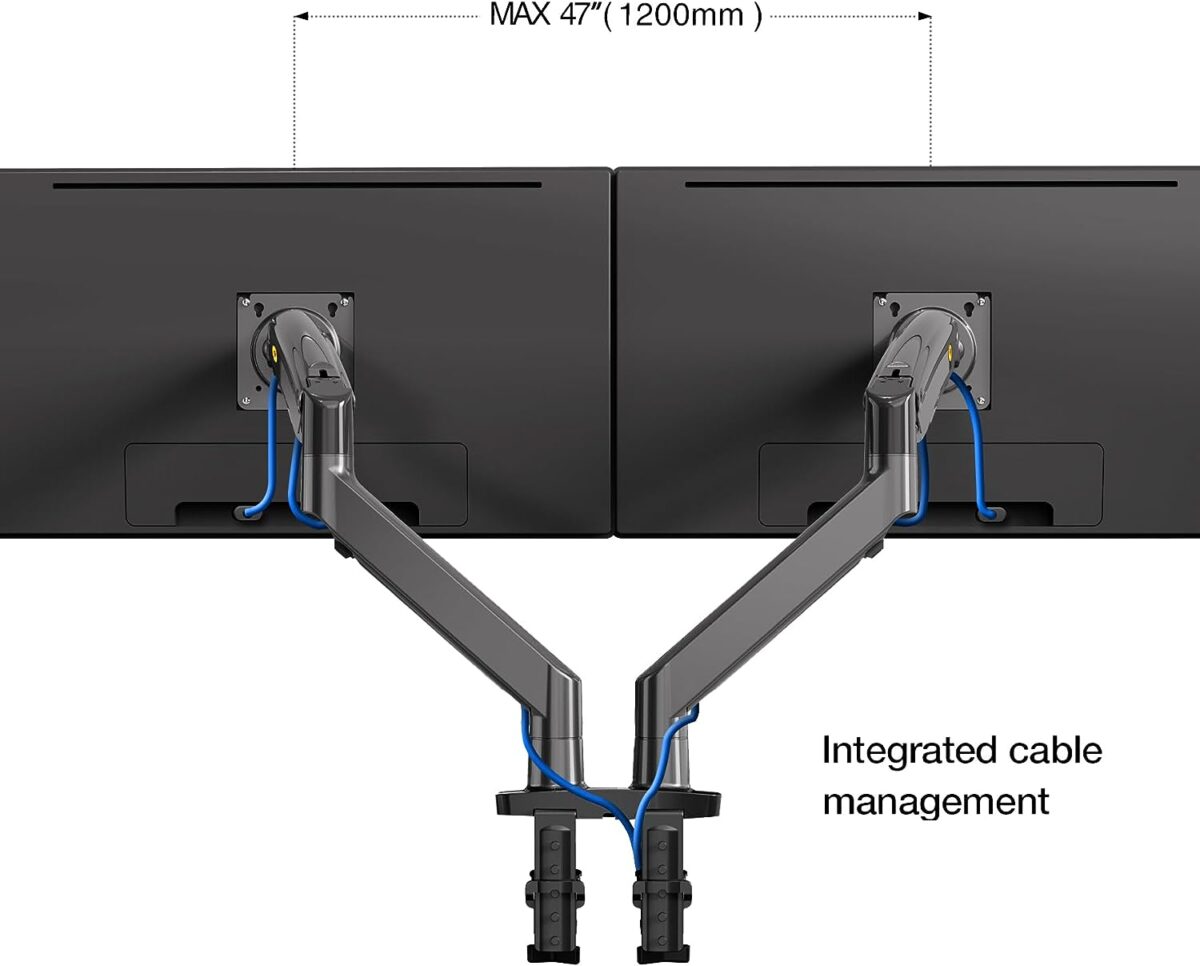 MAX 47"( 1200mm )

Integrated cable management