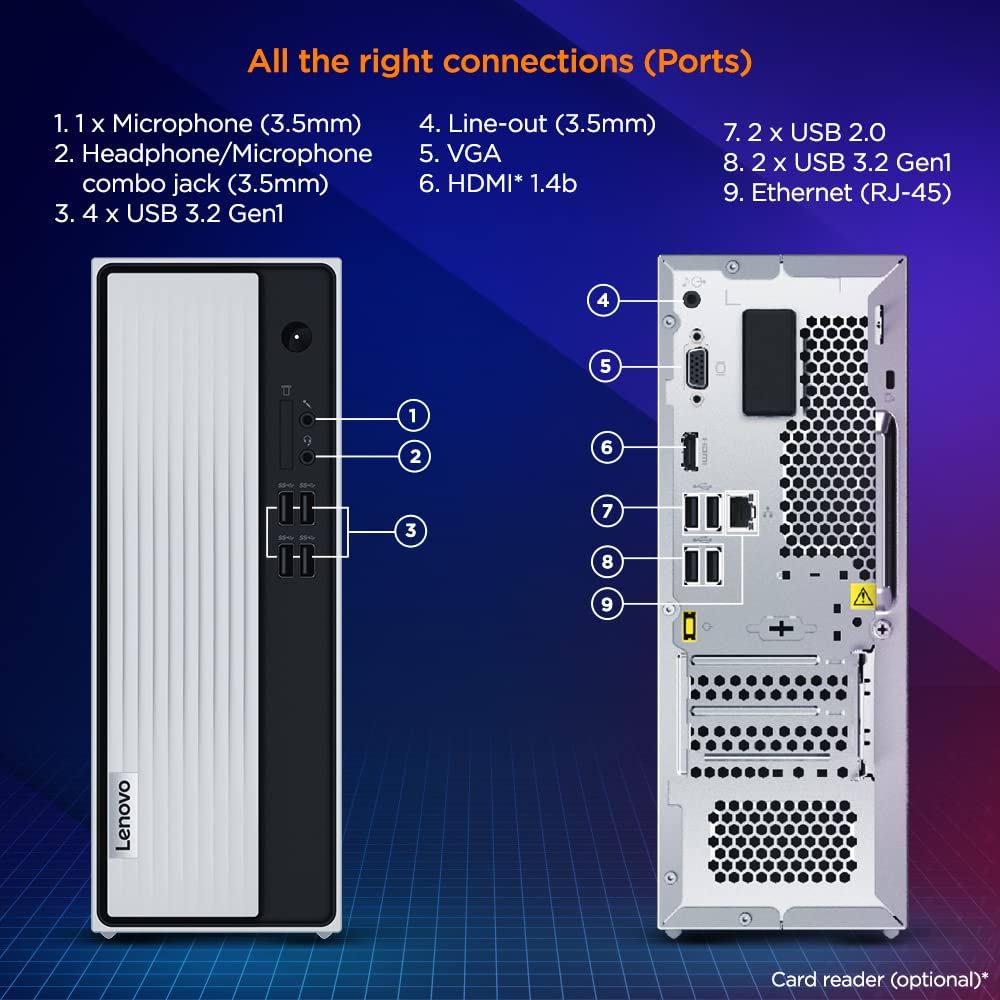 All the right connections (Ports)

1. 1 x Microphone (3.5mm)
2. Headphone/Microphone combo jack (3.5mm)
3. 4 x USB 3.2 Gen1

4. Line-out (3.5mm)
5. VGA
6. HDMI* 1.4b

7. 2 x USB 2.0
8. 2 x USB 3.2 Gen1
9. Ethernet (RJ-45)

1
2
3
Lenovo

4
5
6
7
8
9

Card reader (optional)*