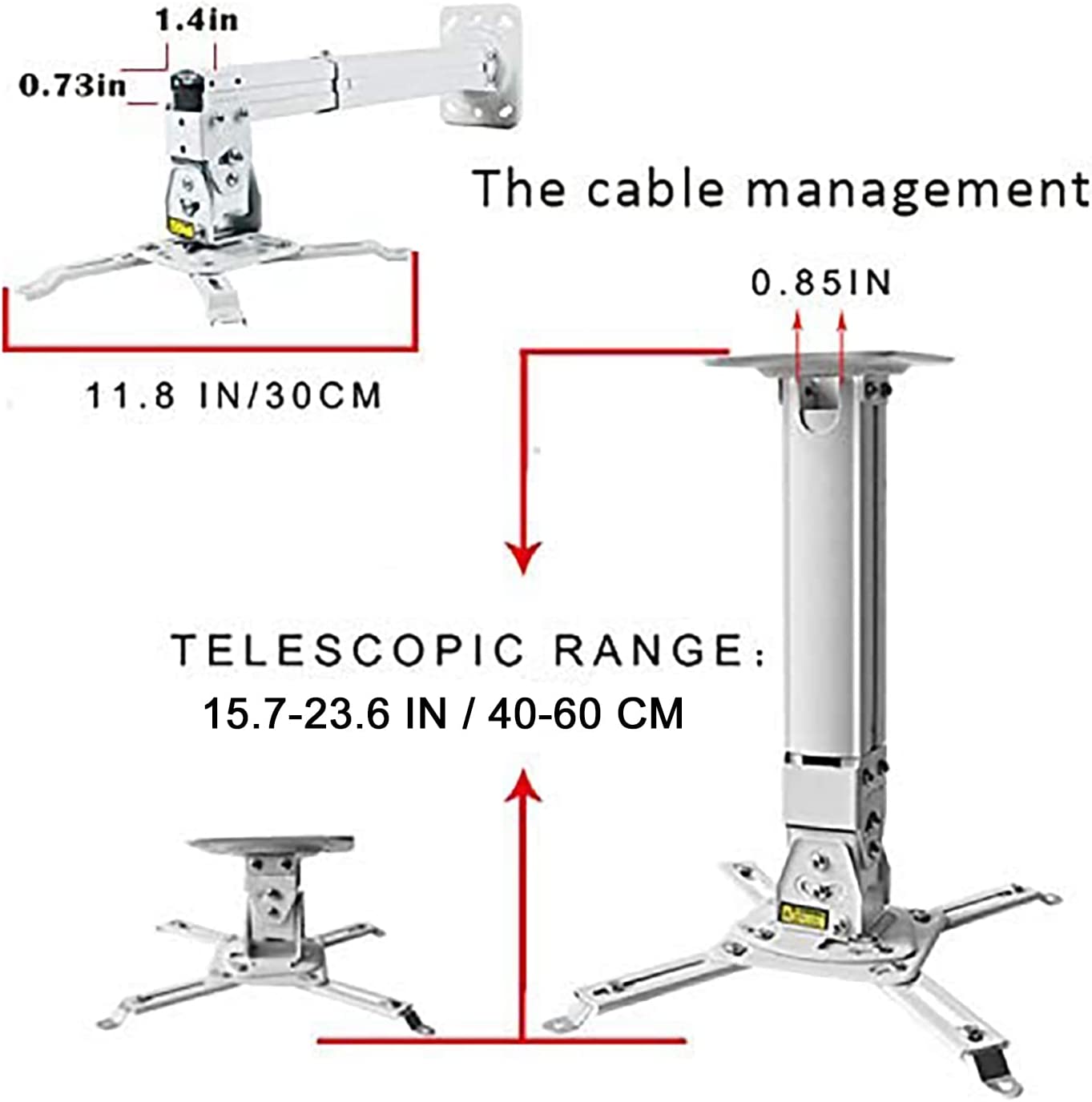 1.4in

0.73in

The cable management

0.85IN

11.8 IN/30CM

TELESCOPIC RANGE:

15.7-23.6 IN / 40-60 CM